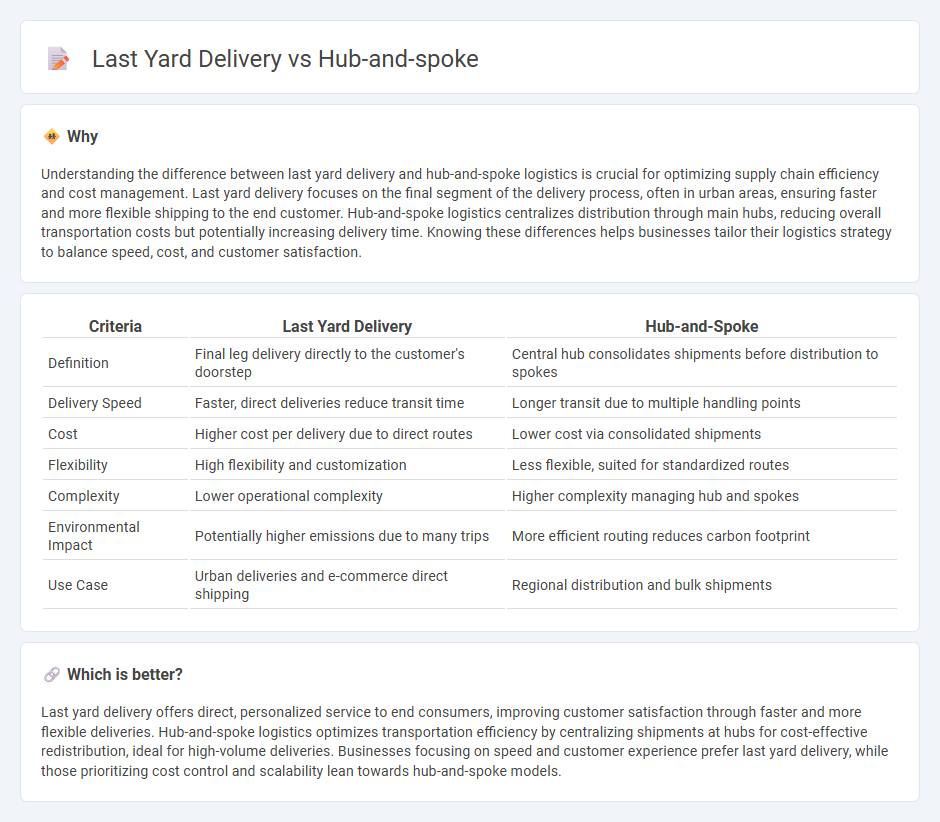 Last Yard Delivery vs Hub-and-spoke

Why

Understanding the difference between last yard delivery and hub-and-spoke logistics is crucial for optimizing supply chain efficiency and cost management. Last yard delivery focuses on the final segment of the delivery process, often in urban areas, ensuring faster and more flexible shipping to the end customer. Hub-and-spoke logistics centralizes distribution through main hubs, reducing overall transportation costs but potentially increasing delivery time. Knowing these differences helps businesses tailor their logistics strategy to balance speed, cost, and customer satisfaction.

| Criteria | Last Yard Delivery | Hub-and-Spoke |
|---|---|---|
| Definition | Final leg delivery directly to the customer's doorstep | Central hub consolidates shipments before distribution to spokes |
| Delivery Speed | Faster, direct deliveries reduce transit time | Longer transit due to multiple handling points |
| Cost | Higher cost per delivery due to direct routes | Lower cost via consolidated shipments |
| Flexibility | High flexibility and customization | Less flexible, suited for standardized routes |
| Complexity | Lower operational complexity | Higher complexity managing hub and spokes |
| Environmental Impact | Potentially higher emissions due to many trips | More efficient routing reduces carbon footprint |
| Use Case | Urban deliveries and e-commerce direct shipping | Regional distribution and bulk shipments |

Which is better?

Last yard delivery offers direct, personalized service to end consumers, improving customer satisfaction through faster and more flexible deliveries. Hub-and-spoke logistics optimizes transportation efficiency by centralizing shipments at hubs for cost-effective redistribution, ideal for high-volume deliveries. Businesses focusing on speed and customer experience prefer last yard delivery, while those prioritizing cost control and scalability lean towards hub-and-spoke models.