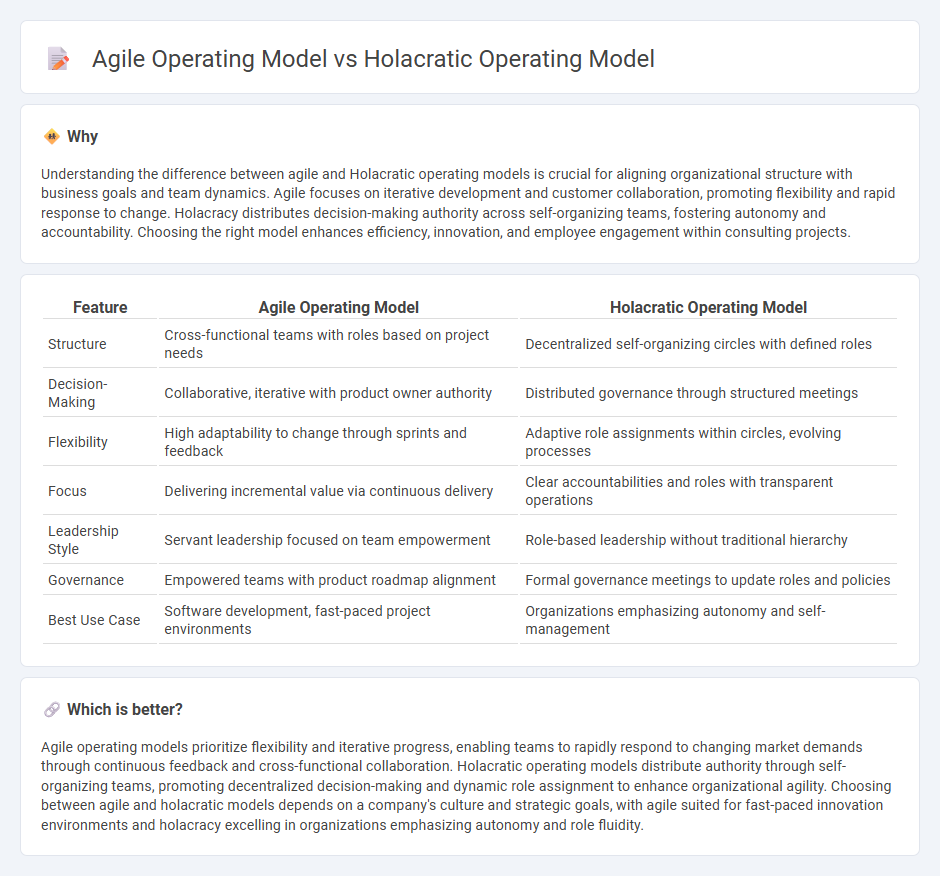 Agile Operating Model vs Holacratic Operating Model

Why

Understanding the difference between agile and Holacratic operating models is crucial for aligning organizational structure with business goals and team dynamics. Agile focuses on iterative development and customer collaboration, promoting flexibility and rapid response to change. Holacracy distributes decision-making authority across self-organizing teams, fostering autonomy and accountability. Choosing the right model enhances efficiency, innovation, and employee engagement within consulting projects.

| Feature | Agile Operating Model | Holacratic Operating Model |
|---|---|---|
| Structure | Cross-functional teams with roles based on project needs | Decentralized self-organizing circles with defined roles |
| Decision-Making | Collaborative, iterative with product owner authority | Distributed governance through structured meetings |
| Flexibility | High adaptability to change through sprints and feedback | Adaptive role assignments within circles, evolving processes |
| Focus | Delivering incremental value via continuous delivery | Clear accountabilities and roles with transparent operations |
| Leadership Style | Servant leadership focused on team empowerment | Role-based leadership without traditional hierarchy |
| Governance | Empowered teams with product roadmap alignment | Formal governance meetings to update roles and policies |
| Best Use Case | Software development, fast-paced project environments | Organizations emphasizing autonomy and self-management |

Which is better?

Agile operating models prioritize flexibility and iterative progress, enabling teams to rapidly respond to changing market demands through continuous feedback and cross-functional collaboration. Holacratic operating models distribute authority through self-organizing teams, promoting decentralized decision-making and dynamic role assignment to enhance organizational agility. Choosing between agile and holacratic models depends on a company's culture and strategic goals, with agile suited for fast-paced innovation environments and holacracy excelling in organizations emphasizing autonomy and role fluidity.