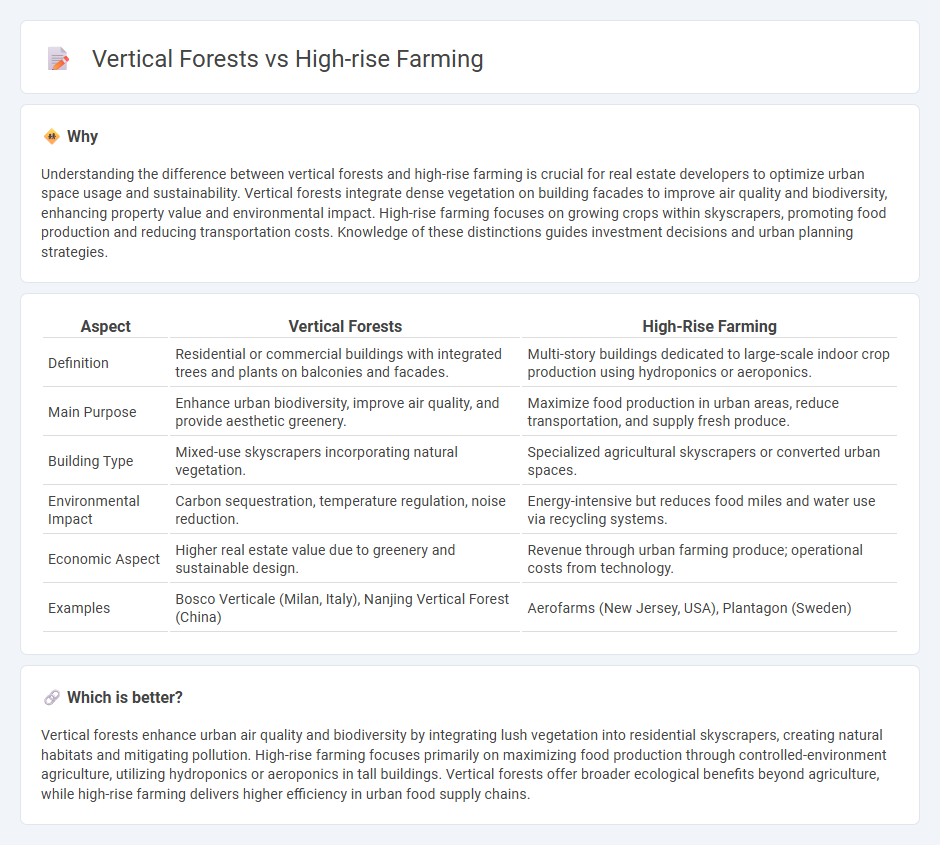 Vertical Forests vs High-rise Farming

Why

Understanding the difference between vertical forests and high-rise farming is crucial for real estate developers to optimize urban space usage and sustainability. Vertical forests integrate dense vegetation on building facades to improve air quality and biodiversity, enhancing property value and environmental impact. High-rise farming focuses on growing crops within skyscrapers, promoting food production and reducing transportation costs. Knowledge of these distinctions guides investment decisions and urban planning strategies.

| Aspect | Vertical Forests | High-Rise Farming |
|---|---|---|
| Definition | Residential or commercial buildings with integrated trees and plants on balconies and facades. | Multi-story buildings dedicated to large-scale indoor crop production using hydroponics or aeroponics. |
| Main Purpose | Enhance urban biodiversity, improve air quality, and provide aesthetic greenery. | Maximize food production in urban areas, reduce transportation, and supply fresh produce. |
| Building Type | Mixed-use skyscrapers incorporating natural vegetation. | Specialized agricultural skyscrapers or converted urban spaces. |
| Environmental Impact | Carbon sequestration, temperature regulation, noise reduction. | Energy-intensive but reduces food miles and water use via recycling systems. |
| Economic Aspect | Higher real estate value due to greenery and sustainable design. | Revenue through urban farming produce; operational costs from technology. |
| Examples | Bosco Verticale (Milan, Italy), Nanjing Vertical Forest (China) | Aerofarms (New Jersey, USA), Plantagon (Sweden) |

Which is better?

Vertical forests enhance urban air quality and biodiversity by integrating lush vegetation into residential skyscrapers, creating natural habitats and mitigating pollution. High-rise farming focuses primarily on maximizing food production through controlled-environment agriculture, utilizing hydroponics or aeroponics in tall buildings. Vertical forests offer broader ecological benefits beyond agriculture, while high-rise farming delivers higher efficiency in urban food supply chains.