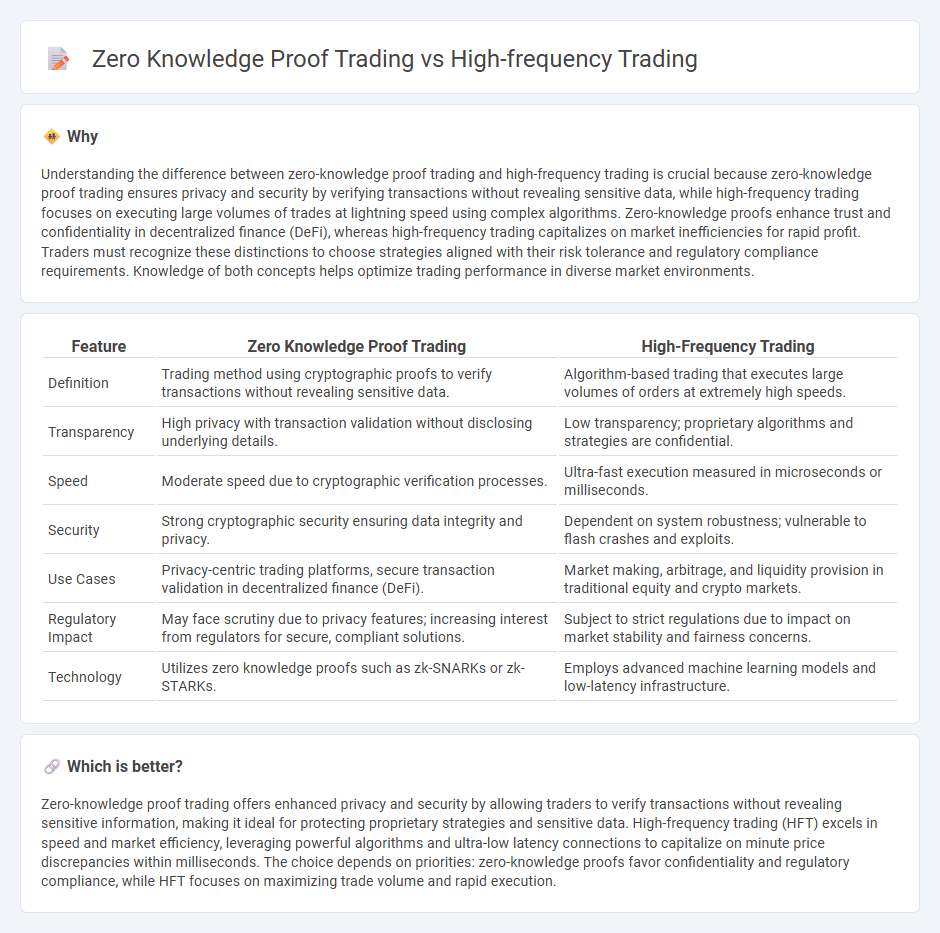 Zero Knowledge Proof Trading vs High-frequency Trading

Why

Understanding the difference between zero-knowledge proof trading and high-frequency trading is crucial because zero-knowledge proof trading ensures privacy and security by verifying transactions without revealing sensitive data, while high-frequency trading focuses on executing large volumes of trades at lightning speed using complex algorithms. Zero-knowledge proofs enhance trust and confidentiality in decentralized finance (DeFi), whereas high-frequency trading capitalizes on market inefficiencies for rapid profit. Traders must recognize these distinctions to choose strategies aligned with their risk tolerance and regulatory compliance requirements. Knowledge of both concepts helps optimize trading performance in diverse market environments.

| Feature | Zero Knowledge Proof Trading | High-Frequency Trading |
|---|---|---|
| Definition | Trading method using cryptographic proofs to verify transactions without revealing sensitive data. | Algorithm-based trading that executes large volumes of orders at extremely high speeds. |
| Transparency | High privacy with transaction validation without disclosing underlying details. | Low transparency; proprietary algorithms and strategies are confidential. |
| Speed | Moderate speed due to cryptographic verification processes. | Ultra-fast execution measured in microseconds or milliseconds. |
| Security | Strong cryptographic security ensuring data integrity and privacy. | Dependent on system robustness; vulnerable to flash crashes and exploits. |
| Use Cases | Privacy-centric trading platforms, secure transaction validation in decentralized finance (DeFi). | Market making, arbitrage, and liquidity provision in traditional equity and crypto markets. |
| Regulatory Impact | May face scrutiny due to privacy features; increasing interest from regulators for secure, compliant solutions. | Subject to strict regulations due to impact on market stability and fairness concerns. |
| Technology | Utilizes zero knowledge proofs such as zk-SNARKs or zk-STARKs. | Employs advanced machine learning models and low-latency infrastructure. |

Which is better?

Zero-knowledge proof trading offers enhanced privacy and security by allowing traders to verify transactions without revealing sensitive information, making it ideal for protecting proprietary strategies and sensitive data. High-frequency trading (HFT) excels in speed and market efficiency, leveraging powerful algorithms and ultra-low latency connections to capitalize on minute price discrepancies within milliseconds. The choice depends on priorities: zero-knowledge proofs favor confidentiality and regulatory compliance, while HFT focuses on maximizing trade volume and rapid execution.