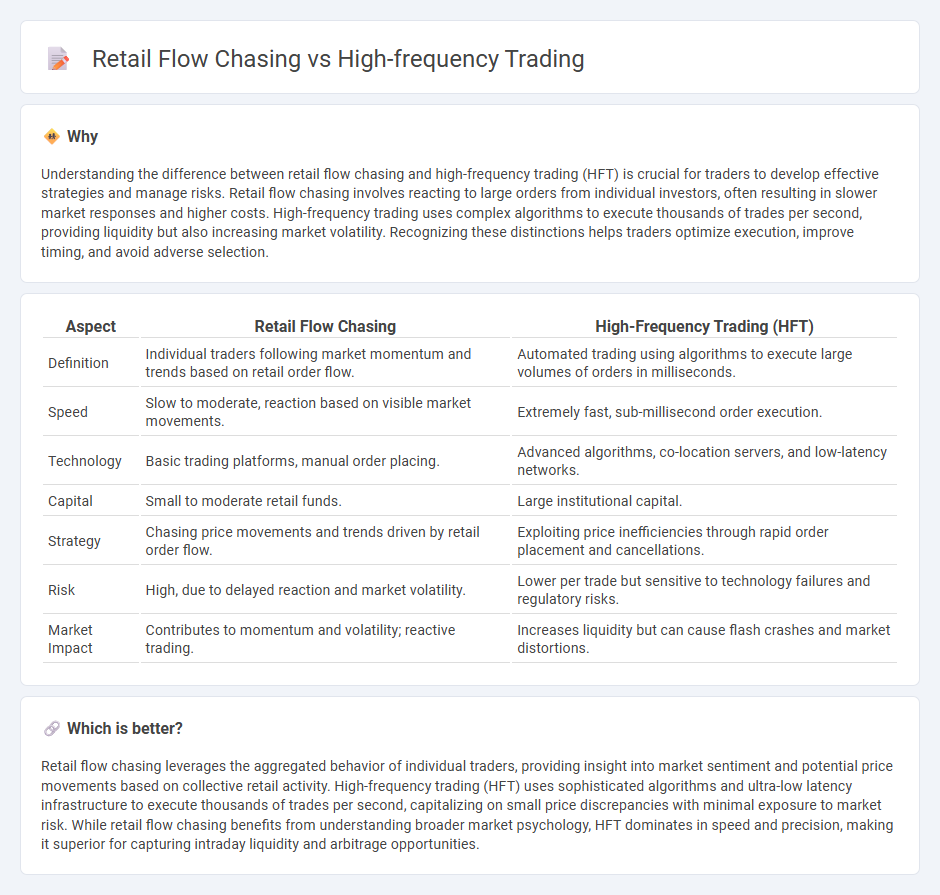 Retail Flow Chasing vs High-frequency Trading

Why

Understanding the difference between retail flow chasing and high-frequency trading (HFT) is crucial for traders to develop effective strategies and manage risks. Retail flow chasing involves reacting to large orders from individual investors, often resulting in slower market responses and higher costs. High-frequency trading uses complex algorithms to execute thousands of trades per second, providing liquidity but also increasing market volatility. Recognizing these distinctions helps traders optimize execution, improve timing, and avoid adverse selection.

| Aspect | Retail Flow Chasing | High-Frequency Trading (HFT) |
|---|---|---|
| Definition | Individual traders following market momentum and trends based on retail order flow. | Automated trading using algorithms to execute large volumes of orders in milliseconds. |
| Speed | Slow to moderate, reaction based on visible market movements. | Extremely fast, sub-millisecond order execution. |
| Technology | Basic trading platforms, manual order placing. | Advanced algorithms, co-location servers, and low-latency networks. |
| Capital | Small to moderate retail funds. | Large institutional capital. |
| Strategy | Chasing price movements and trends driven by retail order flow. | Exploiting price inefficiencies through rapid order placement and cancellations. |
| Risk | High, due to delayed reaction and market volatility. | Lower per trade but sensitive to technology failures and regulatory risks. |
| Market Impact | Contributes to momentum and volatility; reactive trading. | Increases liquidity but can cause flash crashes and market distortions. |

Which is better?

Retail flow chasing leverages the aggregated behavior of individual traders, providing insight into market sentiment and potential price movements based on collective retail activity. High-frequency trading (HFT) uses sophisticated algorithms and ultra-low latency infrastructure to execute thousands of trades per second, capitalizing on small price discrepancies with minimal exposure to market risk. While retail flow chasing benefits from understanding broader market psychology, HFT dominates in speed and precision, making it superior for capturing intraday liquidity and arbitrage opportunities.