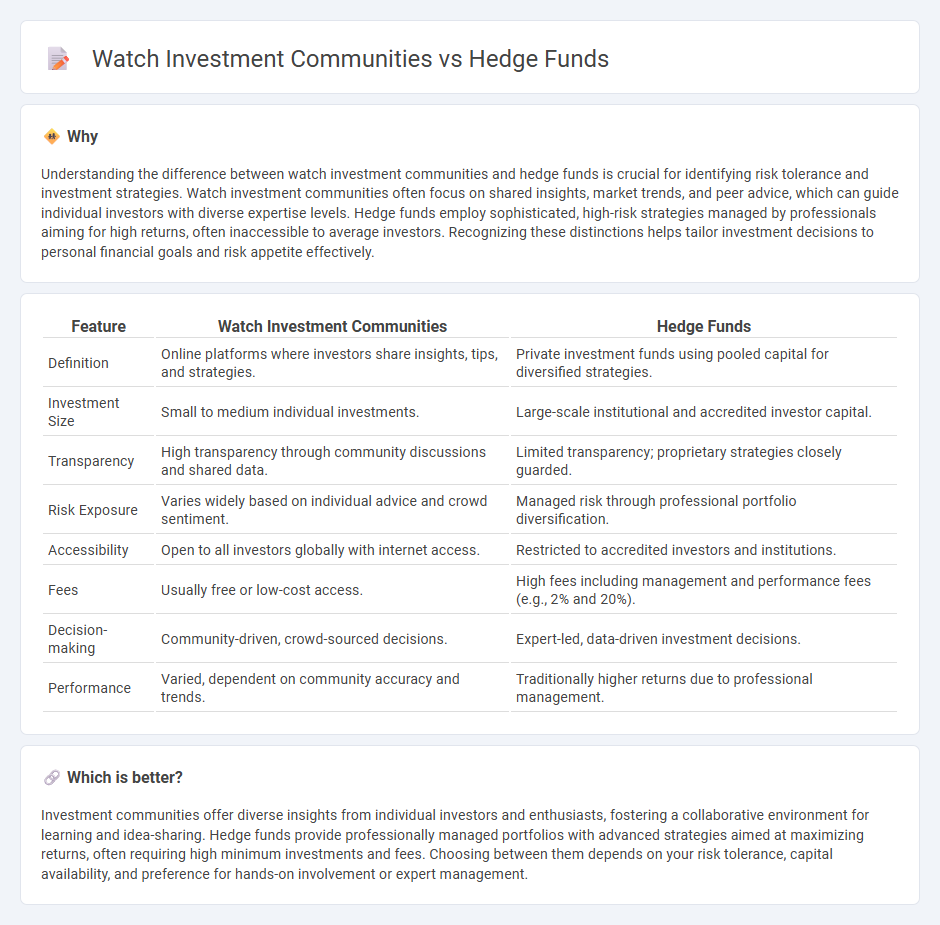 Watch Investment Communities vs Hedge Funds

Why

Understanding the difference between watch investment communities and hedge funds is crucial for identifying risk tolerance and investment strategies. Watch investment communities often focus on shared insights, market trends, and peer advice, which can guide individual investors with diverse expertise levels. Hedge funds employ sophisticated, high-risk strategies managed by professionals aiming for high returns, often inaccessible to average investors. Recognizing these distinctions helps tailor investment decisions to personal financial goals and risk appetite effectively.

| Feature | Watch Investment Communities | Hedge Funds |
|---|---|---|
| Definition | Online platforms where investors share insights, tips, and strategies. | Private investment funds using pooled capital for diversified strategies. |
| Investment Size | Small to medium individual investments. | Large-scale institutional and accredited investor capital. |
| Transparency | High transparency through community discussions and shared data. | Limited transparency; proprietary strategies closely guarded. |
| Risk Exposure | Varies widely based on individual advice and crowd sentiment. | Managed risk through professional portfolio diversification. |
| Accessibility | Open to all investors globally with internet access. | Restricted to accredited investors and institutions. |
| Fees | Usually free or low-cost access. | High fees including management and performance fees (e.g., 2% and 20%). |
| Decision-making | Community-driven, crowd-sourced decisions. | Expert-led, data-driven investment decisions. |
| Performance | Varied, dependent on community accuracy and trends. | Traditionally higher returns due to professional management. |

Which is better?

Investment communities offer diverse insights from individual investors and enthusiasts, fostering a collaborative environment for learning and idea-sharing. Hedge funds provide professionally managed portfolios with advanced strategies aimed at maximizing returns, often requiring high minimum investments and fees. Choosing between them depends on your risk tolerance, capital availability, and preference for hands-on involvement or expert management.