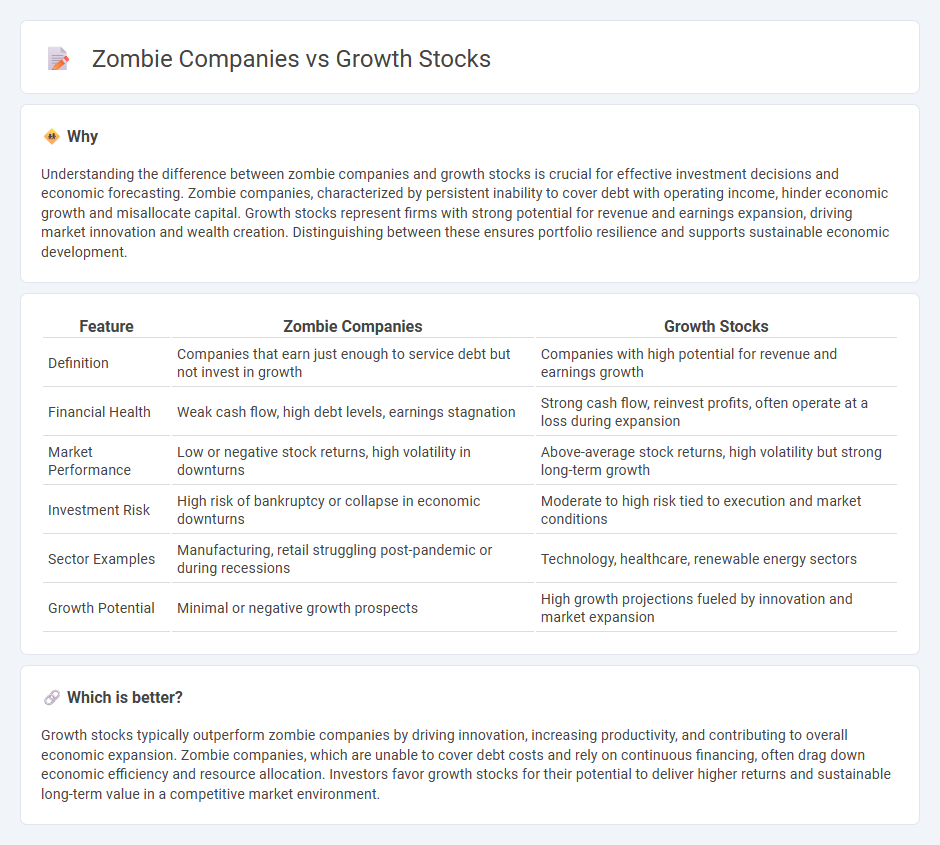 Zombie Companies vs Growth Stocks

Why

Understanding the difference between zombie companies and growth stocks is crucial for effective investment decisions and economic forecasting. Zombie companies, characterized by persistent inability to cover debt with operating income, hinder economic growth and misallocate capital. Growth stocks represent firms with strong potential for revenue and earnings expansion, driving market innovation and wealth creation. Distinguishing between these ensures portfolio resilience and supports sustainable economic development.

| Feature | Zombie Companies | Growth Stocks |
|---|---|---|
| Definition | Companies that earn just enough to service debt but not invest in growth | Companies with high potential for revenue and earnings growth |
| Financial Health | Weak cash flow, high debt levels, earnings stagnation | Strong cash flow, reinvest profits, often operate at a loss during expansion |
| Market Performance | Low or negative stock returns, high volatility in downturns | Above-average stock returns, high volatility but strong long-term growth |
| Investment Risk | High risk of bankruptcy or collapse in economic downturns | Moderate to high risk tied to execution and market conditions |
| Sector Examples | Manufacturing, retail struggling post-pandemic or during recessions | Technology, healthcare, renewable energy sectors |
| Growth Potential | Minimal or negative growth prospects | High growth projections fueled by innovation and market expansion |

Which is better?

Growth stocks typically outperform zombie companies by driving innovation, increasing productivity, and contributing to overall economic expansion. Zombie companies, which are unable to cover debt costs and rely on continuous financing, often drag down economic efficiency and resource allocation. Investors favor growth stocks for their potential to deliver higher returns and sustainable long-term value in a competitive market environment.