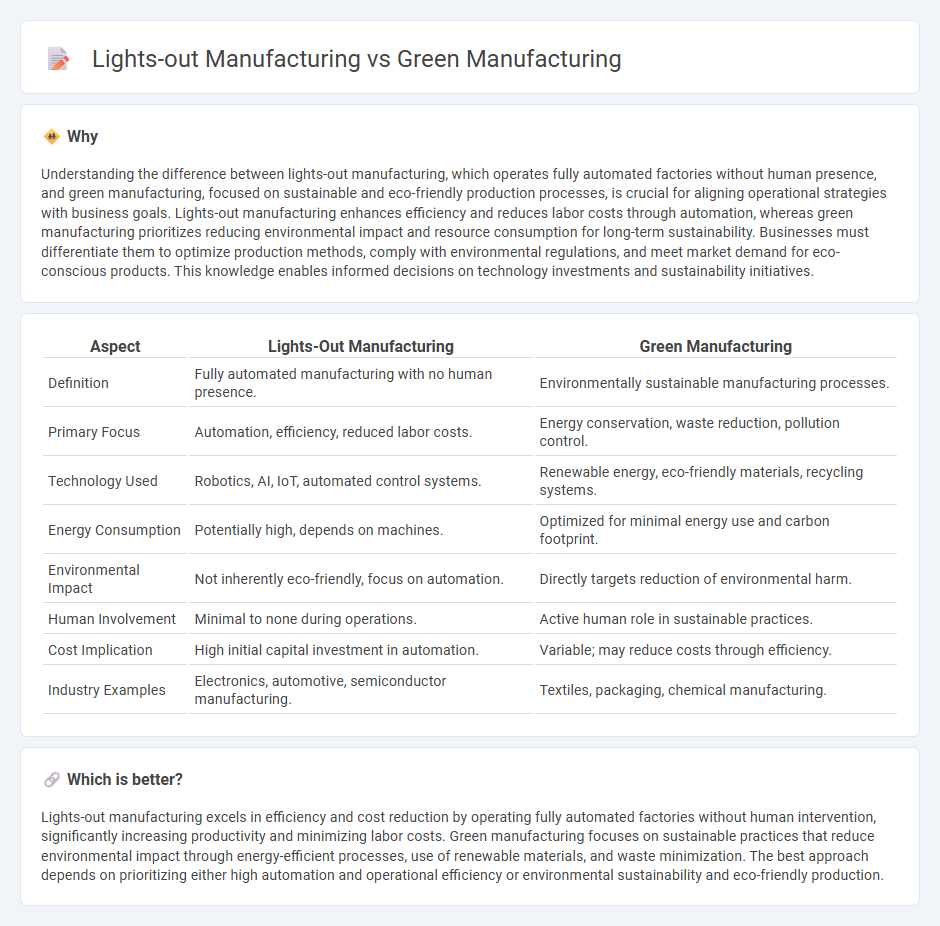 Lights-out Manufacturing vs Green Manufacturing

Why

Understanding the difference between lights-out manufacturing, which operates fully automated factories without human presence, and green manufacturing, focused on sustainable and eco-friendly production processes, is crucial for aligning operational strategies with business goals. Lights-out manufacturing enhances efficiency and reduces labor costs through automation, whereas green manufacturing prioritizes reducing environmental impact and resource consumption for long-term sustainability. Businesses must differentiate them to optimize production methods, comply with environmental regulations, and meet market demand for eco-conscious products. This knowledge enables informed decisions on technology investments and sustainability initiatives.

| Aspect | Lights-Out Manufacturing | Green Manufacturing |
|---|---|---|
| Definition | Fully automated manufacturing with no human presence. | Environmentally sustainable manufacturing processes. |
| Primary Focus | Automation, efficiency, reduced labor costs. | Energy conservation, waste reduction, pollution control. |
| Technology Used | Robotics, AI, IoT, automated control systems. | Renewable energy, eco-friendly materials, recycling systems. |
| Energy Consumption | Potentially high, depends on machines. | Optimized for minimal energy use and carbon footprint. |
| Environmental Impact | Not inherently eco-friendly, focus on automation. | Directly targets reduction of environmental harm. |
| Human Involvement | Minimal to none during operations. | Active human role in sustainable practices. |
| Cost Implication | High initial capital investment in automation. | Variable; may reduce costs through efficiency. |
| Industry Examples | Electronics, automotive, semiconductor manufacturing. | Textiles, packaging, chemical manufacturing. |

Which is better?

Lights-out manufacturing excels in efficiency and cost reduction by operating fully automated factories without human intervention, significantly increasing productivity and minimizing labor costs. Green manufacturing focuses on sustainable practices that reduce environmental impact through energy-efficient processes, use of renewable materials, and waste minimization. The best approach depends on prioritizing either high automation and operational efficiency or environmental sustainability and eco-friendly production.