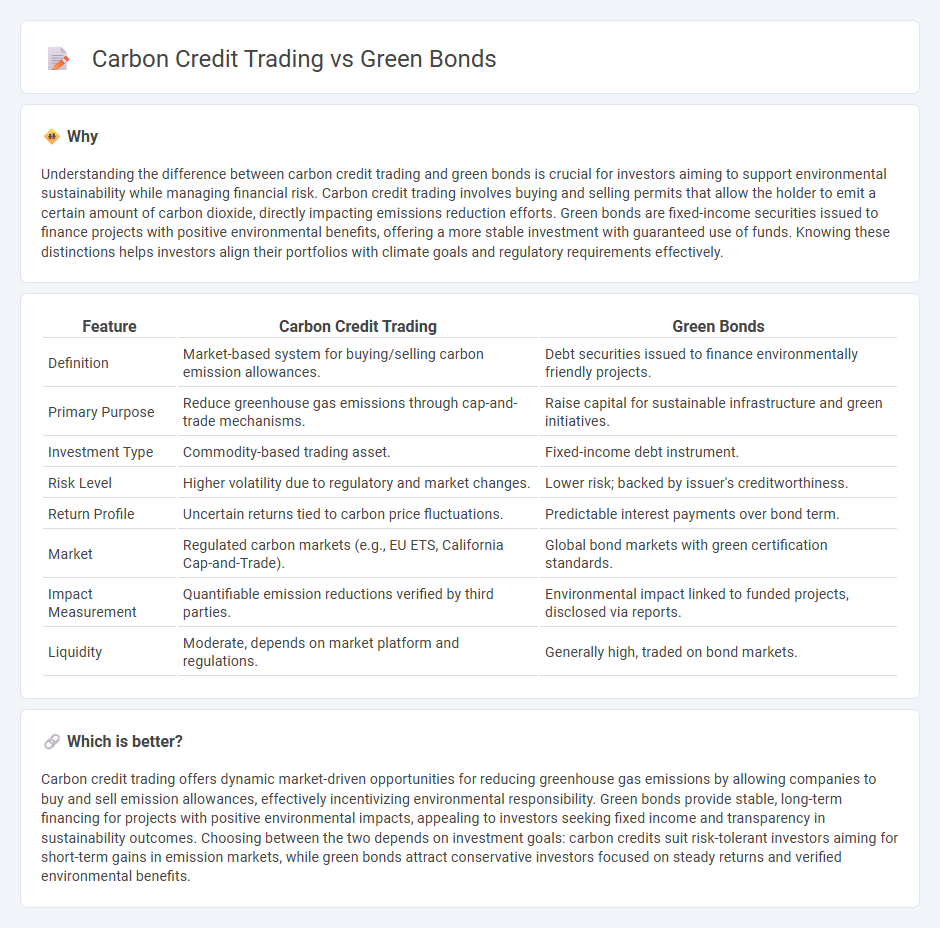 Carbon Credit Trading vs Green Bonds

Why

Understanding the difference between carbon credit trading and green bonds is crucial for investors aiming to support environmental sustainability while managing financial risk. Carbon credit trading involves buying and selling permits that allow the holder to emit a certain amount of carbon dioxide, directly impacting emissions reduction efforts. Green bonds are fixed-income securities issued to finance projects with positive environmental benefits, offering a more stable investment with guaranteed use of funds. Knowing these distinctions helps investors align their portfolios with climate goals and regulatory requirements effectively.

| Feature | Carbon Credit Trading | Green Bonds |
|---|---|---|
| Definition | Market-based system for buying/selling carbon emission allowances. | Debt securities issued to finance environmentally friendly projects. |
| Primary Purpose | Reduce greenhouse gas emissions through cap-and-trade mechanisms. | Raise capital for sustainable infrastructure and green initiatives. |
| Investment Type | Commodity-based trading asset. | Fixed-income debt instrument. |
| Risk Level | Higher volatility due to regulatory and market changes. | Lower risk; backed by issuer's creditworthiness. |
| Return Profile | Uncertain returns tied to carbon price fluctuations. | Predictable interest payments over bond term. |
| Market | Regulated carbon markets (e.g., EU ETS, California Cap-and-Trade). | Global bond markets with green certification standards. |
| Impact Measurement | Quantifiable emission reductions verified by third parties. | Environmental impact linked to funded projects, disclosed via reports. |
| Liquidity | Moderate, depends on market platform and regulations. | Generally high, traded on bond markets. |

Which is better?

Carbon credit trading offers dynamic market-driven opportunities for reducing greenhouse gas emissions by allowing companies to buy and sell emission allowances, effectively incentivizing environmental responsibility. Green bonds provide stable, long-term financing for projects with positive environmental impacts, appealing to investors seeking fixed income and transparency in sustainability outcomes. Choosing between the two depends on investment goals: carbon credits suit risk-tolerant investors aiming for short-term gains in emission markets, while green bonds attract conservative investors focused on steady returns and verified environmental benefits.