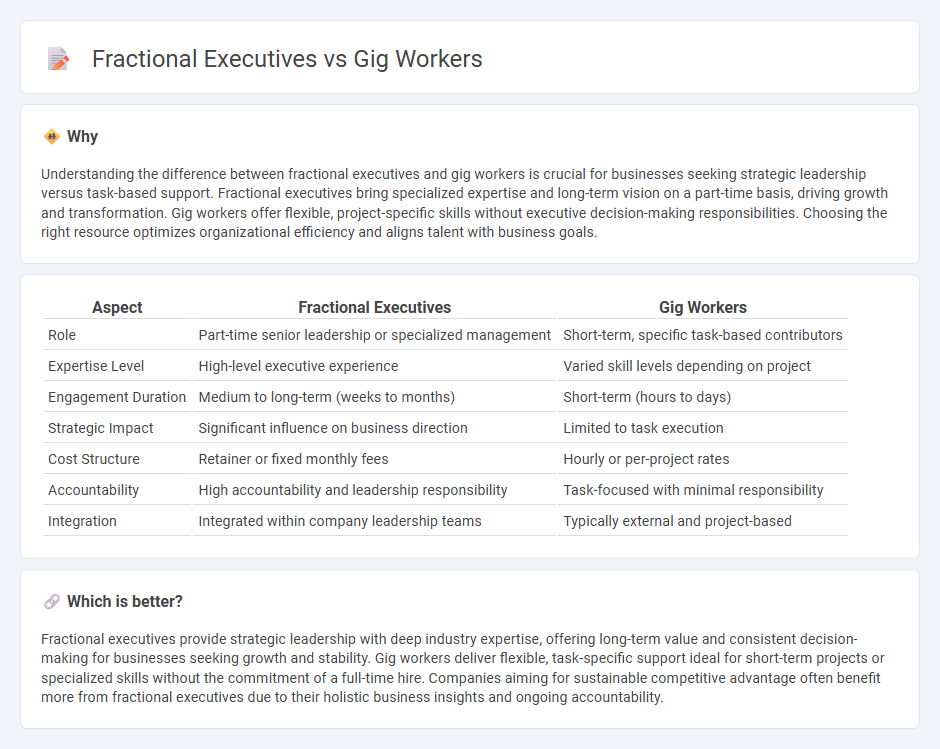 Fractional Executives vs Gig Workers

Why

Understanding the difference between fractional executives and gig workers is crucial for businesses seeking strategic leadership versus task-based support. Fractional executives bring specialized expertise and long-term vision on a part-time basis, driving growth and transformation. Gig workers offer flexible, project-specific skills without executive decision-making responsibilities. Choosing the right resource optimizes organizational efficiency and aligns talent with business goals.

| Aspect | Fractional Executives | Gig Workers |
|---|---|---|
| Role | Part-time senior leadership or specialized management | Short-term, specific task-based contributors |
| Expertise Level | High-level executive experience | Varied skill levels depending on project |
| Engagement Duration | Medium to long-term (weeks to months) | Short-term (hours to days) |
| Strategic Impact | Significant influence on business direction | Limited to task execution |
| Cost Structure | Retainer or fixed monthly fees | Hourly or per-project rates |
| Accountability | High accountability and leadership responsibility | Task-focused with minimal responsibility |
| Integration | Integrated within company leadership teams | Typically external and project-based |

Which is better?

Fractional executives provide strategic leadership with deep industry expertise, offering long-term value and consistent decision-making for businesses seeking growth and stability. Gig workers deliver flexible, task-specific support ideal for short-term projects or specialized skills without the commitment of a full-time hire. Companies aiming for sustainable competitive advantage often benefit more from fractional executives due to their holistic business insights and ongoing accountability.