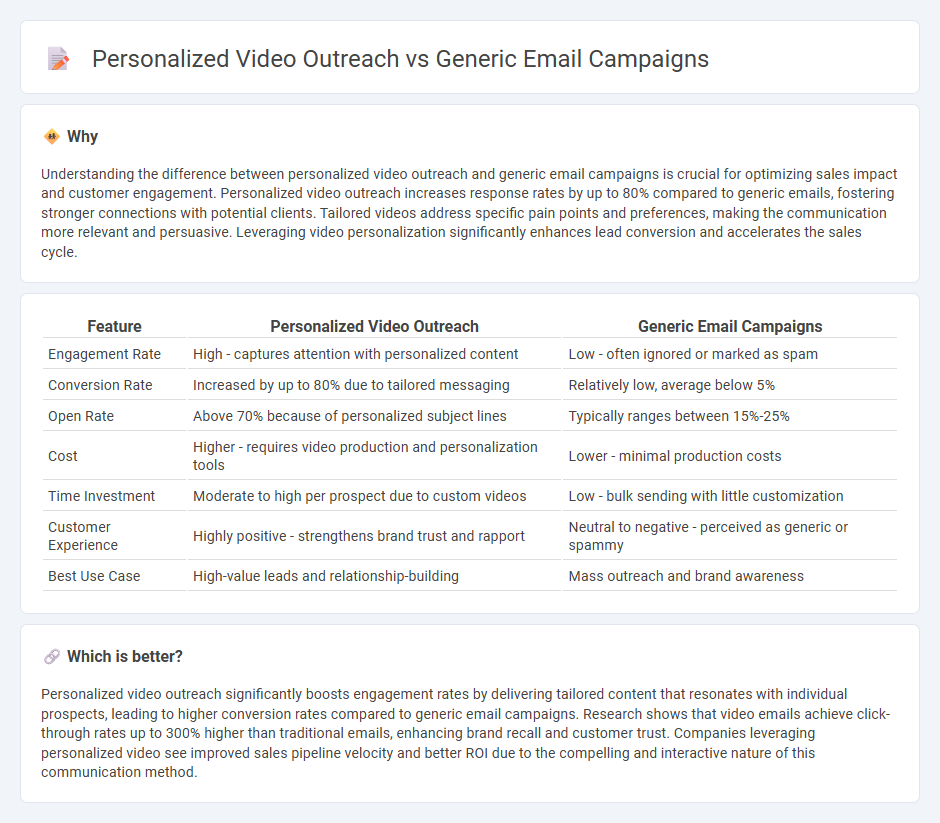 Personalized Video Outreach vs Generic Email Campaigns

Why

Understanding the difference between personalized video outreach and generic email campaigns is crucial for optimizing sales impact and customer engagement. Personalized video outreach increases response rates by up to 80% compared to generic emails, fostering stronger connections with potential clients. Tailored videos address specific pain points and preferences, making the communication more relevant and persuasive. Leveraging video personalization significantly enhances lead conversion and accelerates the sales cycle.

| Feature | Personalized Video Outreach | Generic Email Campaigns |
|---|---|---|
| Engagement Rate | High - captures attention with personalized content | Low - often ignored or marked as spam |
| Conversion Rate | Increased by up to 80% due to tailored messaging | Relatively low, average below 5% |
| Open Rate | Above 70% because of personalized subject lines | Typically ranges between 15%-25% |
| Cost | Higher - requires video production and personalization tools | Lower - minimal production costs |
| Time Investment | Moderate to high per prospect due to custom videos | Low - bulk sending with little customization |
| Customer Experience | Highly positive - strengthens brand trust and rapport | Neutral to negative - perceived as generic or spammy |
| Best Use Case | High-value leads and relationship-building | Mass outreach and brand awareness |

Which is better?

Personalized video outreach significantly boosts engagement rates by delivering tailored content that resonates with individual prospects, leading to higher conversion rates compared to generic email campaigns. Research shows that video emails achieve click-through rates up to 300% higher than traditional emails, enhancing brand recall and customer trust. Companies leveraging personalized video see improved sales pipeline velocity and better ROI due to the compelling and interactive nature of this communication method.