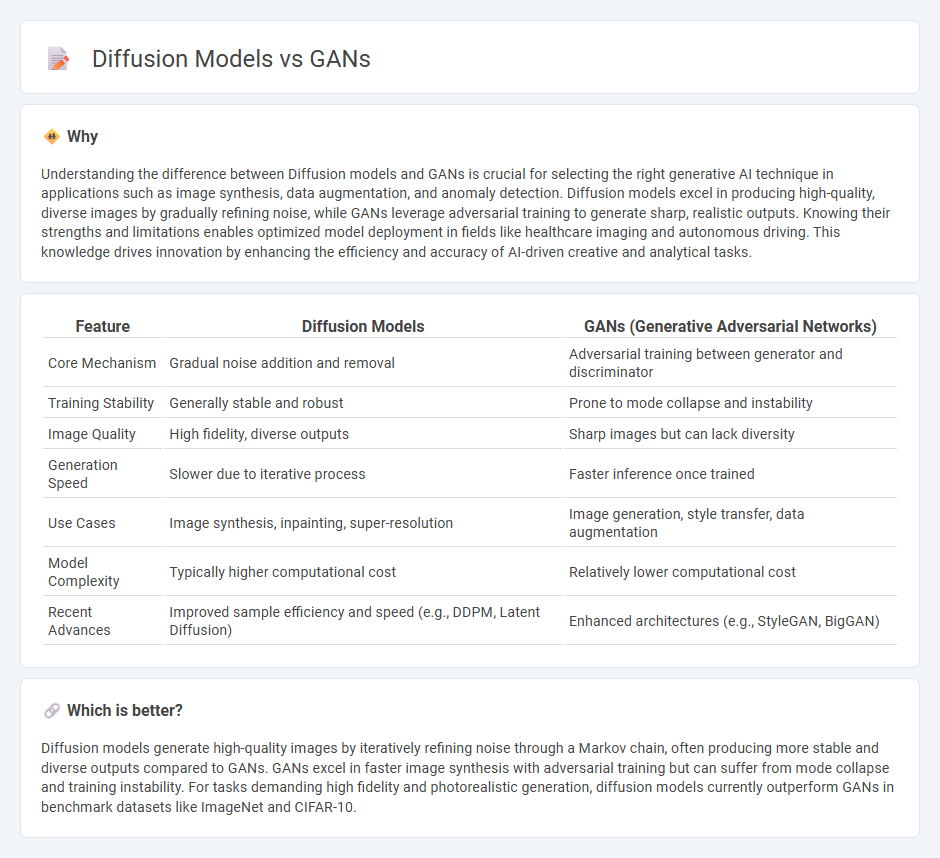 Diffusion Models vs GANs

Why

Understanding the difference between Diffusion models and GANs is crucial for selecting the right generative AI technique in applications such as image synthesis, data augmentation, and anomaly detection. Diffusion models excel in producing high-quality, diverse images by gradually refining noise, while GANs leverage adversarial training to generate sharp, realistic outputs. Knowing their strengths and limitations enables optimized model deployment in fields like healthcare imaging and autonomous driving. This knowledge drives innovation by enhancing the efficiency and accuracy of AI-driven creative and analytical tasks.

| Feature | Diffusion Models | GANs (Generative Adversarial Networks) |
|---|---|---|
| Core Mechanism | Gradual noise addition and removal | Adversarial training between generator and discriminator |
| Training Stability | Generally stable and robust | Prone to mode collapse and instability |
| Image Quality | High fidelity, diverse outputs | Sharp images but can lack diversity |
| Generation Speed | Slower due to iterative process | Faster inference once trained |
| Use Cases | Image synthesis, inpainting, super-resolution | Image generation, style transfer, data augmentation |
| Model Complexity | Typically higher computational cost | Relatively lower computational cost |
| Recent Advances | Improved sample efficiency and speed (e.g., DDPM, Latent Diffusion) | Enhanced architectures (e.g., StyleGAN, BigGAN) |

Which is better?

Diffusion models generate high-quality images by iteratively refining noise through a Markov chain, often producing more stable and diverse outputs compared to GANs. GANs excel in faster image synthesis with adversarial training but can suffer from mode collapse and training instability. For tasks demanding high fidelity and photorealistic generation, diffusion models currently outperform GANs in benchmark datasets like ImageNet and CIFAR-10.