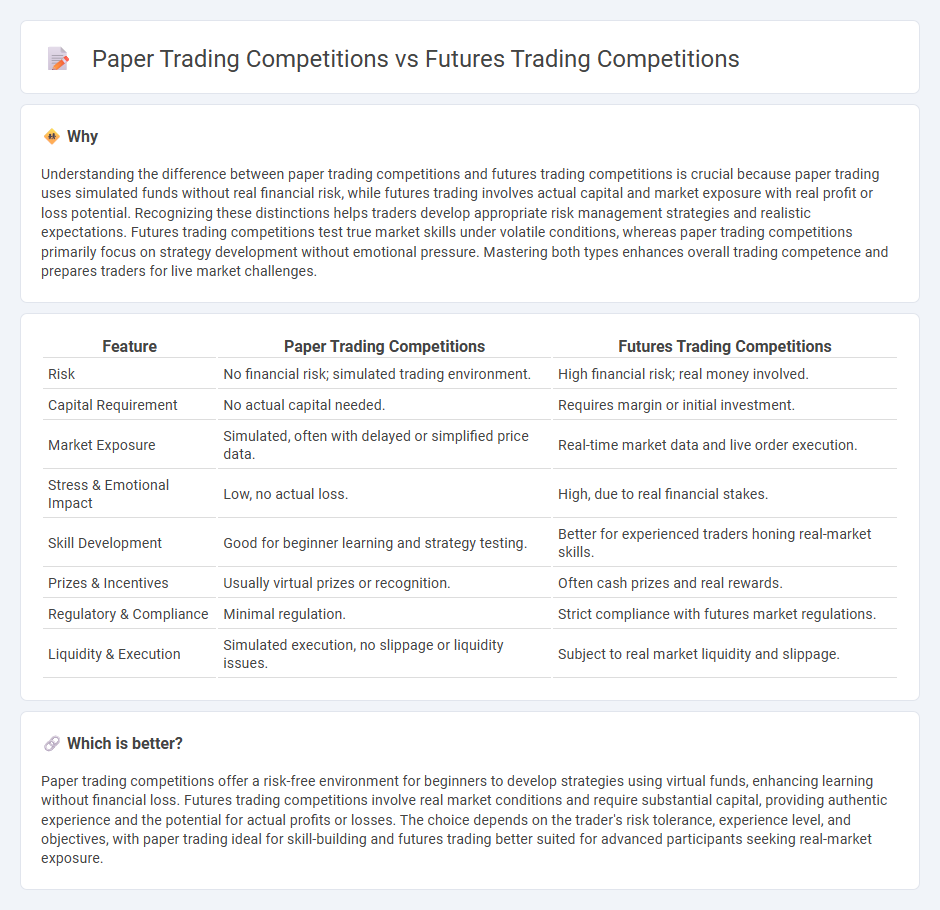 Paper Trading Competitions vs Futures Trading Competitions

Why

Understanding the difference between paper trading competitions and futures trading competitions is crucial because paper trading uses simulated funds without real financial risk, while futures trading involves actual capital and market exposure with real profit or loss potential. Recognizing these distinctions helps traders develop appropriate risk management strategies and realistic expectations. Futures trading competitions test true market skills under volatile conditions, whereas paper trading competitions primarily focus on strategy development without emotional pressure. Mastering both types enhances overall trading competence and prepares traders for live market challenges.

| Feature | Paper Trading Competitions | Futures Trading Competitions |
|---|---|---|
| Risk | No financial risk; simulated trading environment. | High financial risk; real money involved. |
| Capital Requirement | No actual capital needed. | Requires margin or initial investment. |
| Market Exposure | Simulated, often with delayed or simplified price data. | Real-time market data and live order execution. |
| Stress & Emotional Impact | Low, no actual loss. | High, due to real financial stakes. |
| Skill Development | Good for beginner learning and strategy testing. | Better for experienced traders honing real-market skills. |
| Prizes & Incentives | Usually virtual prizes or recognition. | Often cash prizes and real rewards. |
| Regulatory & Compliance | Minimal regulation. | Strict compliance with futures market regulations. |
| Liquidity & Execution | Simulated execution, no slippage or liquidity issues. | Subject to real market liquidity and slippage. |

Which is better?

Paper trading competitions offer a risk-free environment for beginners to develop strategies using virtual funds, enhancing learning without financial loss. Futures trading competitions involve real market conditions and require substantial capital, providing authentic experience and the potential for actual profits or losses. The choice depends on the trader's risk tolerance, experience level, and objectives, with paper trading ideal for skill-building and futures trading better suited for advanced participants seeking real-market exposure.