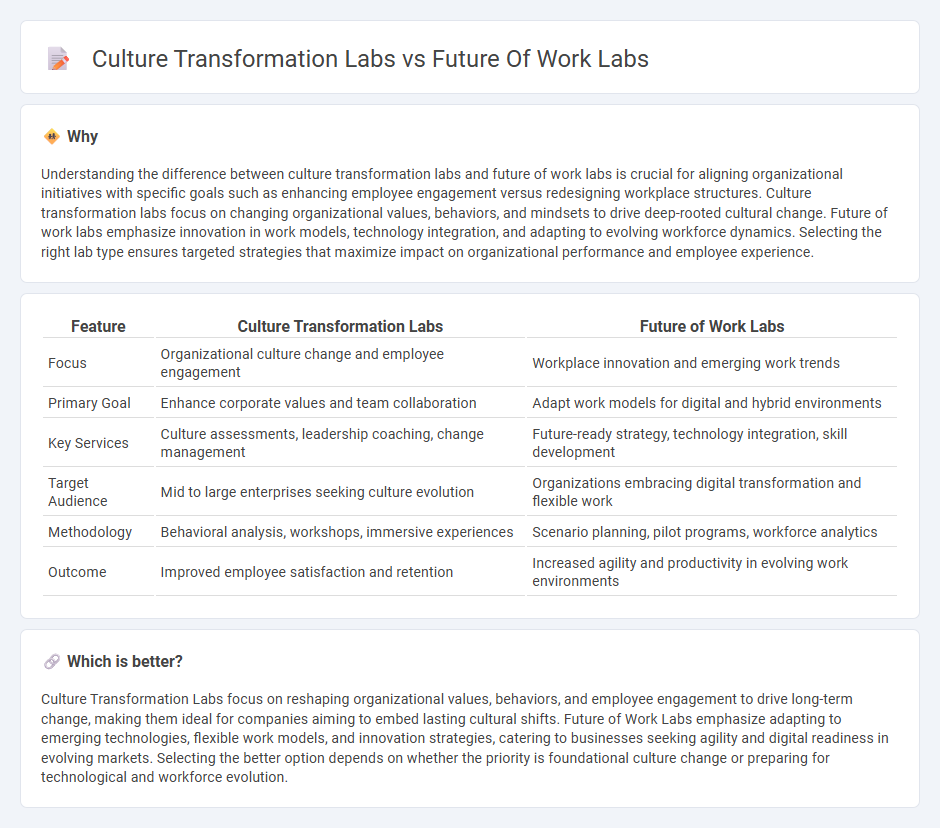 Culture Transformation Labs vs Future Of Work Labs

Why

Understanding the difference between culture transformation labs and future of work labs is crucial for aligning organizational initiatives with specific goals such as enhancing employee engagement versus redesigning workplace structures. Culture transformation labs focus on changing organizational values, behaviors, and mindsets to drive deep-rooted cultural change. Future of work labs emphasize innovation in work models, technology integration, and adapting to evolving workforce dynamics. Selecting the right lab type ensures targeted strategies that maximize impact on organizational performance and employee experience.

| Feature | Culture Transformation Labs | Future of Work Labs |
|---|---|---|
| Focus | Organizational culture change and employee engagement | Workplace innovation and emerging work trends |
| Primary Goal | Enhance corporate values and team collaboration | Adapt work models for digital and hybrid environments |
| Key Services | Culture assessments, leadership coaching, change management | Future-ready strategy, technology integration, skill development |
| Target Audience | Mid to large enterprises seeking culture evolution | Organizations embracing digital transformation and flexible work |
| Methodology | Behavioral analysis, workshops, immersive experiences | Scenario planning, pilot programs, workforce analytics |
| Outcome | Improved employee satisfaction and retention | Increased agility and productivity in evolving work environments |

Which is better?

Culture Transformation Labs focus on reshaping organizational values, behaviors, and employee engagement to drive long-term change, making them ideal for companies aiming to embed lasting cultural shifts. Future of Work Labs emphasize adapting to emerging technologies, flexible work models, and innovation strategies, catering to businesses seeking agility and digital readiness in evolving markets. Selecting the better option depends on whether the priority is foundational culture change or preparing for technological and workforce evolution.