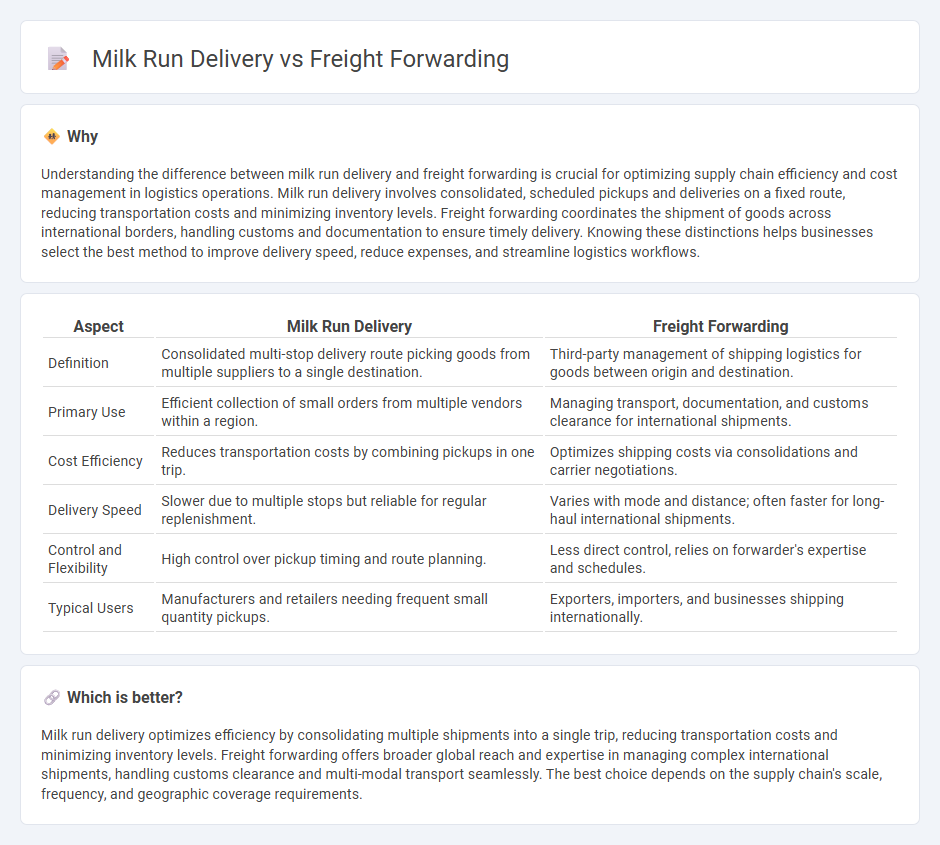 Milk Run Delivery vs Freight Forwarding

Why

Understanding the difference between milk run delivery and freight forwarding is crucial for optimizing supply chain efficiency and cost management in logistics operations. Milk run delivery involves consolidated, scheduled pickups and deliveries on a fixed route, reducing transportation costs and minimizing inventory levels. Freight forwarding coordinates the shipment of goods across international borders, handling customs and documentation to ensure timely delivery. Knowing these distinctions helps businesses select the best method to improve delivery speed, reduce expenses, and streamline logistics workflows.

| Aspect | Milk Run Delivery | Freight Forwarding |
|---|---|---|
| Definition | Consolidated multi-stop delivery route picking goods from multiple suppliers to a single destination. | Third-party management of shipping logistics for goods between origin and destination. |
| Primary Use | Efficient collection of small orders from multiple vendors within a region. | Managing transport, documentation, and customs clearance for international shipments. |
| Cost Efficiency | Reduces transportation costs by combining pickups in one trip. | Optimizes shipping costs via consolidations and carrier negotiations. |
| Delivery Speed | Slower due to multiple stops but reliable for regular replenishment. | Varies with mode and distance; often faster for long-haul international shipments. |
| Control and Flexibility | High control over pickup timing and route planning. | Less direct control, relies on forwarder's expertise and schedules. |
| Typical Users | Manufacturers and retailers needing frequent small quantity pickups. | Exporters, importers, and businesses shipping internationally. |

Which is better?

Milk run delivery optimizes efficiency by consolidating multiple shipments into a single trip, reducing transportation costs and minimizing inventory levels. Freight forwarding offers broader global reach and expertise in managing complex international shipments, handling customs clearance and multi-modal transport seamlessly. The best choice depends on the supply chain's scale, frequency, and geographic coverage requirements.