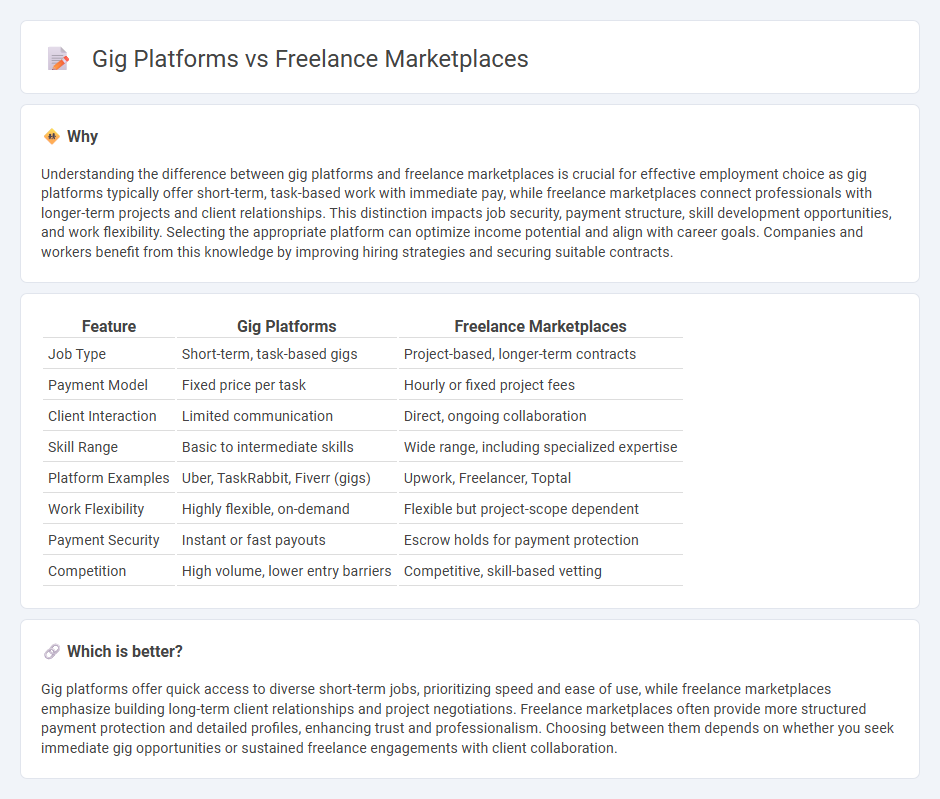 Gig Platforms vs Freelance Marketplaces

Why

Understanding the difference between gig platforms and freelance marketplaces is crucial for effective employment choice as gig platforms typically offer short-term, task-based work with immediate pay, while freelance marketplaces connect professionals with longer-term projects and client relationships. This distinction impacts job security, payment structure, skill development opportunities, and work flexibility. Selecting the appropriate platform can optimize income potential and align with career goals. Companies and workers benefit from this knowledge by improving hiring strategies and securing suitable contracts.

| Feature | Gig Platforms | Freelance Marketplaces |
|---|---|---|
| Job Type | Short-term, task-based gigs | Project-based, longer-term contracts |
| Payment Model | Fixed price per task | Hourly or fixed project fees |
| Client Interaction | Limited communication | Direct, ongoing collaboration |
| Skill Range | Basic to intermediate skills | Wide range, including specialized expertise |
| Platform Examples | Uber, TaskRabbit, Fiverr (gigs) | Upwork, Freelancer, Toptal |
| Work Flexibility | Highly flexible, on-demand | Flexible but project-scope dependent |
| Payment Security | Instant or fast payouts | Escrow holds for payment protection |
| Competition | High volume, lower entry barriers | Competitive, skill-based vetting |

Which is better?

Gig platforms offer quick access to diverse short-term jobs, prioritizing speed and ease of use, while freelance marketplaces emphasize building long-term client relationships and project negotiations. Freelance marketplaces often provide more structured payment protection and detailed profiles, enhancing trust and professionalism. Choosing between them depends on whether you seek immediate gig opportunities or sustained freelance engagements with client collaboration.