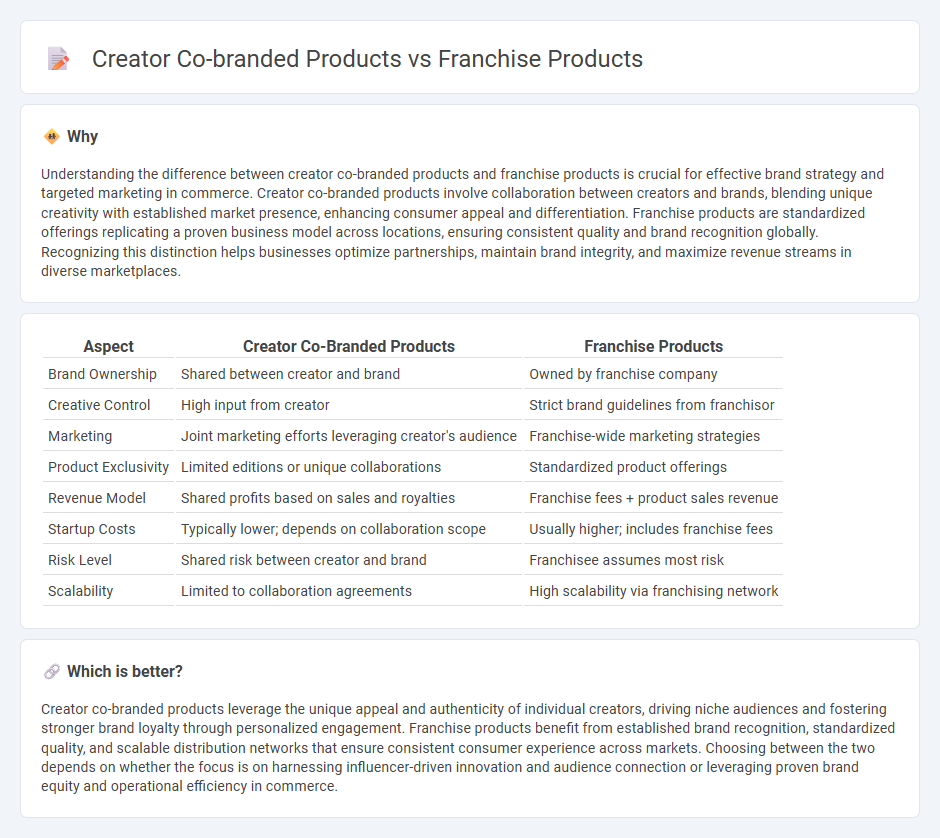 Creator Co-branded Products vs Franchise Products

Why

Understanding the difference between creator co-branded products and franchise products is crucial for effective brand strategy and targeted marketing in commerce. Creator co-branded products involve collaboration between creators and brands, blending unique creativity with established market presence, enhancing consumer appeal and differentiation. Franchise products are standardized offerings replicating a proven business model across locations, ensuring consistent quality and brand recognition globally. Recognizing this distinction helps businesses optimize partnerships, maintain brand integrity, and maximize revenue streams in diverse marketplaces.

| Aspect | Creator Co-Branded Products | Franchise Products |
|---|---|---|
| Brand Ownership | Shared between creator and brand | Owned by franchise company |
| Creative Control | High input from creator | Strict brand guidelines from franchisor |
| Marketing | Joint marketing efforts leveraging creator's audience | Franchise-wide marketing strategies |
| Product Exclusivity | Limited editions or unique collaborations | Standardized product offerings |
| Revenue Model | Shared profits based on sales and royalties | Franchise fees + product sales revenue |
| Startup Costs | Typically lower; depends on collaboration scope | Usually higher; includes franchise fees |
| Risk Level | Shared risk between creator and brand | Franchisee assumes most risk |
| Scalability | Limited to collaboration agreements | High scalability via franchising network |

Which is better?

Creator co-branded products leverage the unique appeal and authenticity of individual creators, driving niche audiences and fostering stronger brand loyalty through personalized engagement. Franchise products benefit from established brand recognition, standardized quality, and scalable distribution networks that ensure consistent consumer experience across markets. Choosing between the two depends on whether the focus is on harnessing influencer-driven innovation and audience connection or leveraging proven brand equity and operational efficiency in commerce.