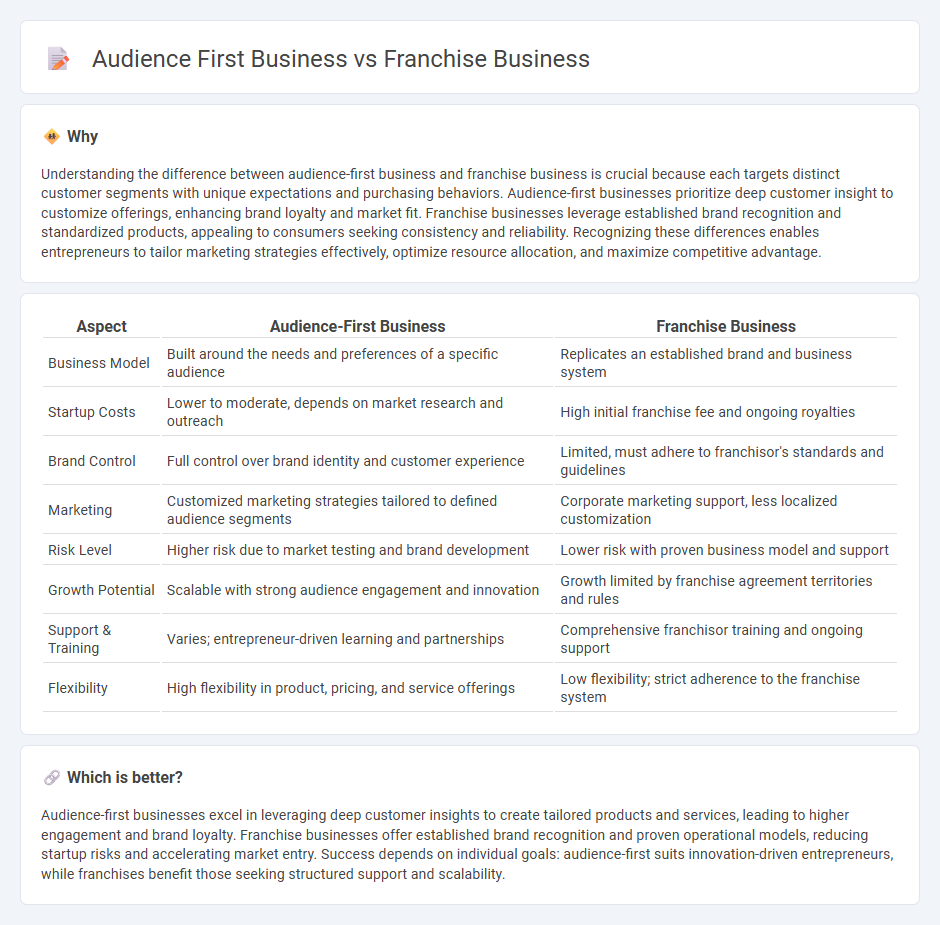 Audience First Business vs Franchise Business

Why

Understanding the difference between audience-first business and franchise business is crucial because each targets distinct customer segments with unique expectations and purchasing behaviors. Audience-first businesses prioritize deep customer insight to customize offerings, enhancing brand loyalty and market fit. Franchise businesses leverage established brand recognition and standardized products, appealing to consumers seeking consistency and reliability. Recognizing these differences enables entrepreneurs to tailor marketing strategies effectively, optimize resource allocation, and maximize competitive advantage.

| Aspect | Audience-First Business | Franchise Business |
|---|---|---|
| Business Model | Built around the needs and preferences of a specific audience | Replicates an established brand and business system |
| Startup Costs | Lower to moderate, depends on market research and outreach | High initial franchise fee and ongoing royalties |
| Brand Control | Full control over brand identity and customer experience | Limited, must adhere to franchisor's standards and guidelines |
| Marketing | Customized marketing strategies tailored to defined audience segments | Corporate marketing support, less localized customization |
| Risk Level | Higher risk due to market testing and brand development | Lower risk with proven business model and support |
| Growth Potential | Scalable with strong audience engagement and innovation | Growth limited by franchise agreement territories and rules |
| Support & Training | Varies; entrepreneur-driven learning and partnerships | Comprehensive franchisor training and ongoing support |
| Flexibility | High flexibility in product, pricing, and service offerings | Low flexibility; strict adherence to the franchise system |

Which is better?

Audience-first businesses excel in leveraging deep customer insights to create tailored products and services, leading to higher engagement and brand loyalty. Franchise businesses offer established brand recognition and proven operational models, reducing startup risks and accelerating market entry. Success depends on individual goals: audience-first suits innovation-driven entrepreneurs, while franchises benefit those seeking structured support and scalability.