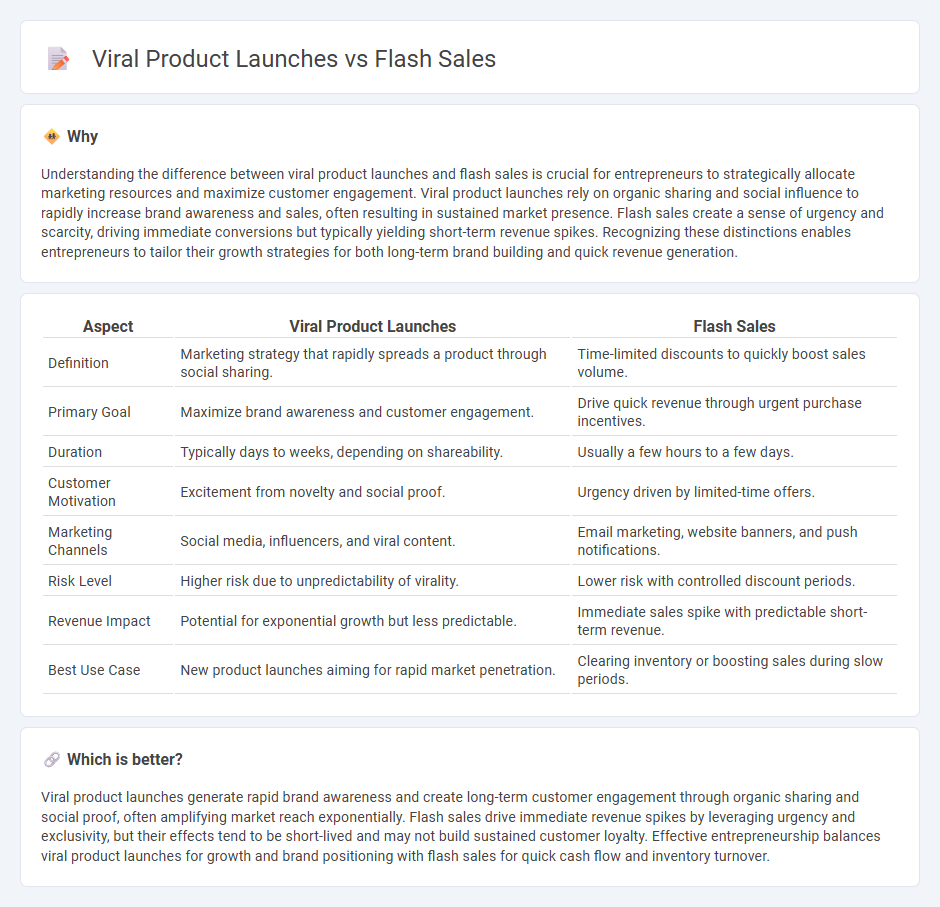 Viral Product Launches vs Flash Sales

Why

Understanding the difference between viral product launches and flash sales is crucial for entrepreneurs to strategically allocate marketing resources and maximize customer engagement. Viral product launches rely on organic sharing and social influence to rapidly increase brand awareness and sales, often resulting in sustained market presence. Flash sales create a sense of urgency and scarcity, driving immediate conversions but typically yielding short-term revenue spikes. Recognizing these distinctions enables entrepreneurs to tailor their growth strategies for both long-term brand building and quick revenue generation.

| Aspect | Viral Product Launches | Flash Sales |
|---|---|---|
| Definition | Marketing strategy that rapidly spreads a product through social sharing. | Time-limited discounts to quickly boost sales volume. |
| Primary Goal | Maximize brand awareness and customer engagement. | Drive quick revenue through urgent purchase incentives. |
| Duration | Typically days to weeks, depending on shareability. | Usually a few hours to a few days. |
| Customer Motivation | Excitement from novelty and social proof. | Urgency driven by limited-time offers. |
| Marketing Channels | Social media, influencers, and viral content. | Email marketing, website banners, and push notifications. |
| Risk Level | Higher risk due to unpredictability of virality. | Lower risk with controlled discount periods. |
| Revenue Impact | Potential for exponential growth but less predictable. | Immediate sales spike with predictable short-term revenue. |
| Best Use Case | New product launches aiming for rapid market penetration. | Clearing inventory or boosting sales during slow periods. |

Which is better?

Viral product launches generate rapid brand awareness and create long-term customer engagement through organic sharing and social proof, often amplifying market reach exponentially. Flash sales drive immediate revenue spikes by leveraging urgency and exclusivity, but their effects tend to be short-lived and may not build sustained customer loyalty. Effective entrepreneurship balances viral product launches for growth and brand positioning with flash sales for quick cash flow and inventory turnover.