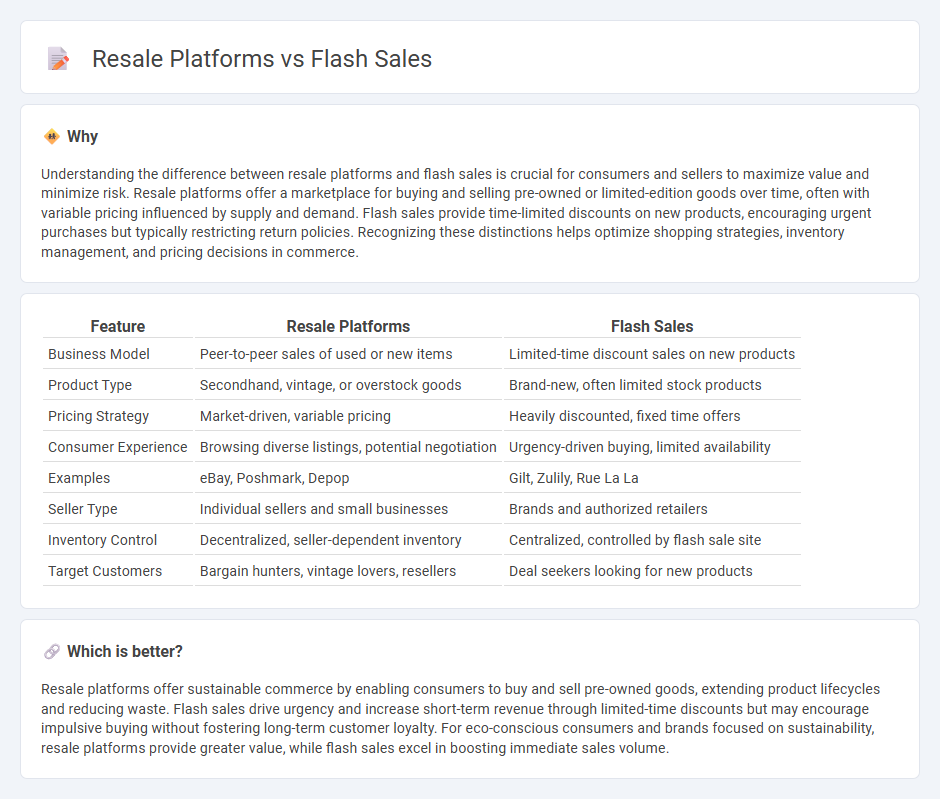 Resale Platforms vs Flash Sales

Why

Understanding the difference between resale platforms and flash sales is crucial for consumers and sellers to maximize value and minimize risk. Resale platforms offer a marketplace for buying and selling pre-owned or limited-edition goods over time, often with variable pricing influenced by supply and demand. Flash sales provide time-limited discounts on new products, encouraging urgent purchases but typically restricting return policies. Recognizing these distinctions helps optimize shopping strategies, inventory management, and pricing decisions in commerce.

| Feature | Resale Platforms | Flash Sales |
|---|---|---|
| Business Model | Peer-to-peer sales of used or new items | Limited-time discount sales on new products |
| Product Type | Secondhand, vintage, or overstock goods | Brand-new, often limited stock products |
| Pricing Strategy | Market-driven, variable pricing | Heavily discounted, fixed time offers |
| Consumer Experience | Browsing diverse listings, potential negotiation | Urgency-driven buying, limited availability |
| Examples | eBay, Poshmark, Depop | Gilt, Zulily, Rue La La |
| Seller Type | Individual sellers and small businesses | Brands and authorized retailers |
| Inventory Control | Decentralized, seller-dependent inventory | Centralized, controlled by flash sale site |
| Target Customers | Bargain hunters, vintage lovers, resellers | Deal seekers looking for new products |

Which is better?

Resale platforms offer sustainable commerce by enabling consumers to buy and sell pre-owned goods, extending product lifecycles and reducing waste. Flash sales drive urgency and increase short-term revenue through limited-time discounts but may encourage impulsive buying without fostering long-term customer loyalty. For eco-conscious consumers and brands focused on sustainability, resale platforms provide greater value, while flash sales excel in boosting immediate sales volume.