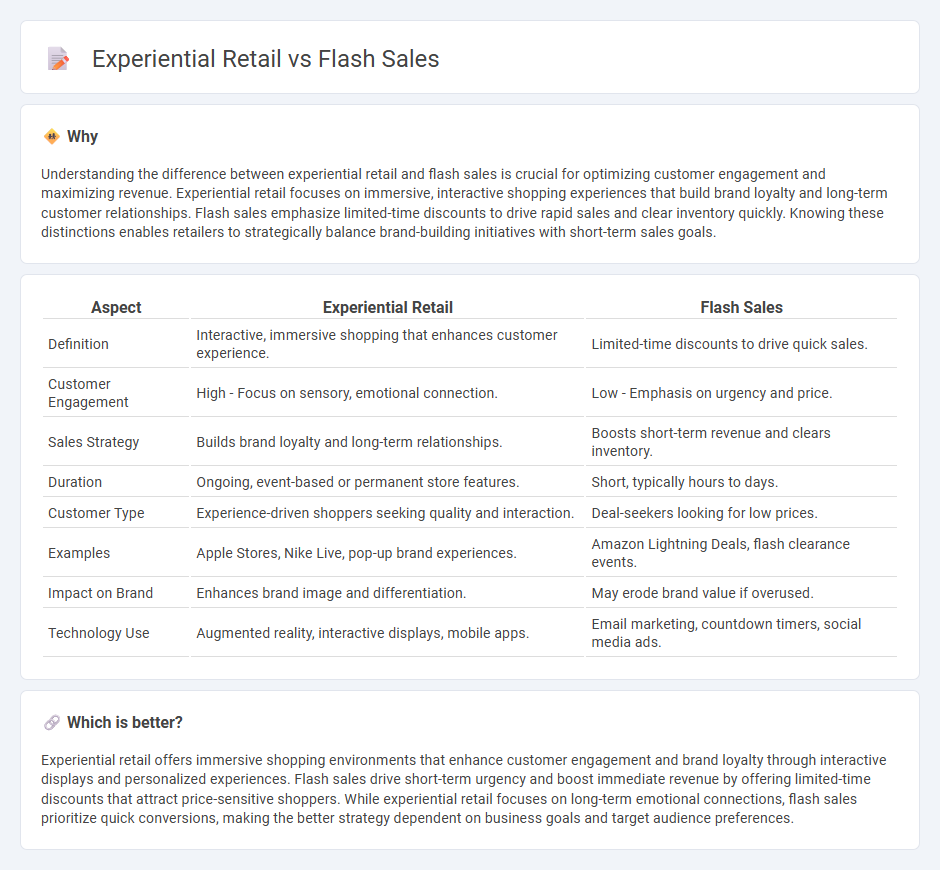 Experiential Retail vs Flash Sales

Why

Understanding the difference between experiential retail and flash sales is crucial for optimizing customer engagement and maximizing revenue. Experiential retail focuses on immersive, interactive shopping experiences that build brand loyalty and long-term customer relationships. Flash sales emphasize limited-time discounts to drive rapid sales and clear inventory quickly. Knowing these distinctions enables retailers to strategically balance brand-building initiatives with short-term sales goals.

| Aspect | Experiential Retail | Flash Sales |
|---|---|---|
| Definition | Interactive, immersive shopping that enhances customer experience. | Limited-time discounts to drive quick sales. |
| Customer Engagement | High - Focus on sensory, emotional connection. | Low - Emphasis on urgency and price. |
| Sales Strategy | Builds brand loyalty and long-term relationships. | Boosts short-term revenue and clears inventory. |
| Duration | Ongoing, event-based or permanent store features. | Short, typically hours to days. |
| Customer Type | Experience-driven shoppers seeking quality and interaction. | Deal-seekers looking for low prices. |
| Examples | Apple Stores, Nike Live, pop-up brand experiences. | Amazon Lightning Deals, flash clearance events. |
| Impact on Brand | Enhances brand image and differentiation. | May erode brand value if overused. |
| Technology Use | Augmented reality, interactive displays, mobile apps. | Email marketing, countdown timers, social media ads. |

Which is better?

Experiential retail offers immersive shopping environments that enhance customer engagement and brand loyalty through interactive displays and personalized experiences. Flash sales drive short-term urgency and boost immediate revenue by offering limited-time discounts that attract price-sensitive shoppers. While experiential retail focuses on long-term emotional connections, flash sales prioritize quick conversions, making the better strategy dependent on business goals and target audience preferences.