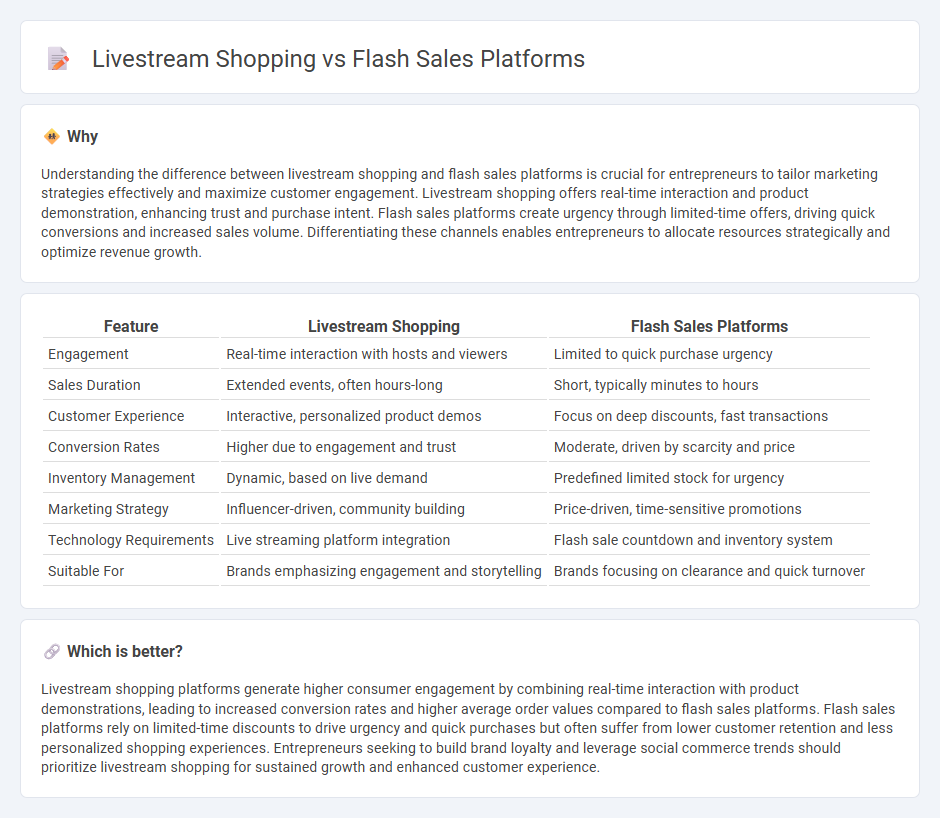 Livestream Shopping vs Flash Sales Platforms

Why

Understanding the difference between livestream shopping and flash sales platforms is crucial for entrepreneurs to tailor marketing strategies effectively and maximize customer engagement. Livestream shopping offers real-time interaction and product demonstration, enhancing trust and purchase intent. Flash sales platforms create urgency through limited-time offers, driving quick conversions and increased sales volume. Differentiating these channels enables entrepreneurs to allocate resources strategically and optimize revenue growth.

| Feature | Livestream Shopping | Flash Sales Platforms |
|---|---|---|
| Engagement | Real-time interaction with hosts and viewers | Limited to quick purchase urgency |
| Sales Duration | Extended events, often hours-long | Short, typically minutes to hours |
| Customer Experience | Interactive, personalized product demos | Focus on deep discounts, fast transactions |
| Conversion Rates | Higher due to engagement and trust | Moderate, driven by scarcity and price |
| Inventory Management | Dynamic, based on live demand | Predefined limited stock for urgency |
| Marketing Strategy | Influencer-driven, community building | Price-driven, time-sensitive promotions |
| Technology Requirements | Live streaming platform integration | Flash sale countdown and inventory system |
| Suitable For | Brands emphasizing engagement and storytelling | Brands focusing on clearance and quick turnover |

Which is better?

Livestream shopping platforms generate higher consumer engagement by combining real-time interaction with product demonstrations, leading to increased conversion rates and higher average order values compared to flash sales platforms. Flash sales platforms rely on limited-time discounts to drive urgency and quick purchases but often suffer from lower customer retention and less personalized shopping experiences. Entrepreneurs seeking to build brand loyalty and leverage social commerce trends should prioritize livestream shopping for sustained growth and enhanced customer experience.