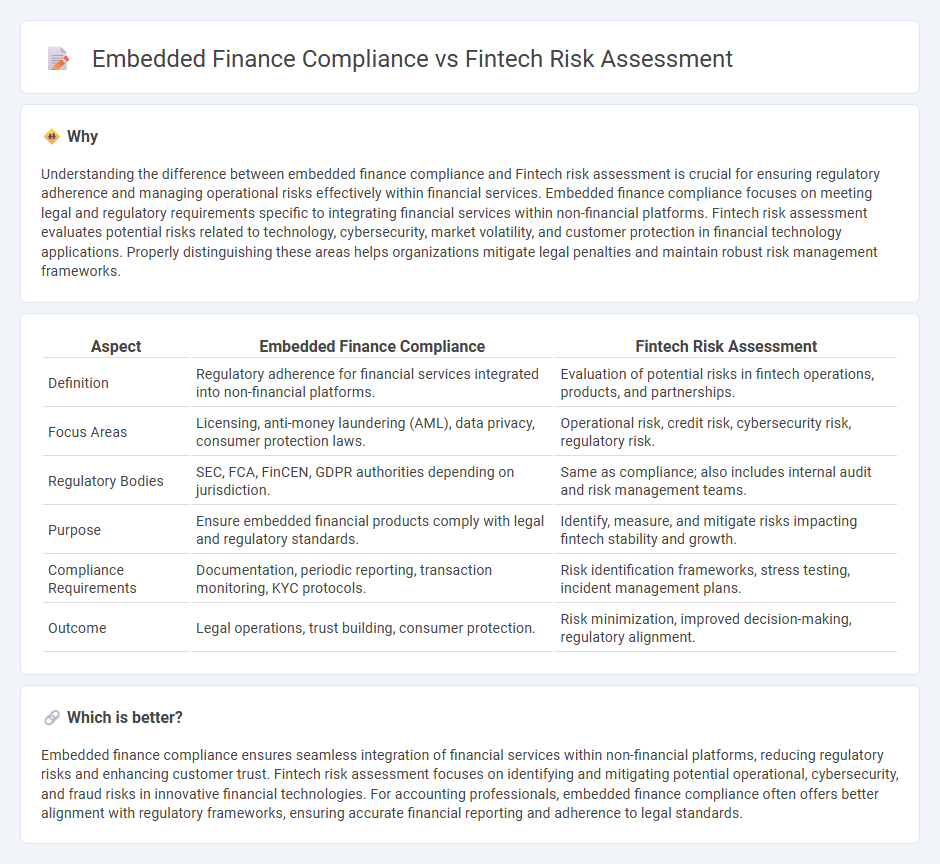 Embedded Finance Compliance vs Fintech Risk Assessment

Why

Understanding the difference between embedded finance compliance and Fintech risk assessment is crucial for ensuring regulatory adherence and managing operational risks effectively within financial services. Embedded finance compliance focuses on meeting legal and regulatory requirements specific to integrating financial services within non-financial platforms. Fintech risk assessment evaluates potential risks related to technology, cybersecurity, market volatility, and customer protection in financial technology applications. Properly distinguishing these areas helps organizations mitigate legal penalties and maintain robust risk management frameworks.

| Aspect | Embedded Finance Compliance | Fintech Risk Assessment |
|---|---|---|
| Definition | Regulatory adherence for financial services integrated into non-financial platforms. | Evaluation of potential risks in fintech operations, products, and partnerships. |
| Focus Areas | Licensing, anti-money laundering (AML), data privacy, consumer protection laws. | Operational risk, credit risk, cybersecurity risk, regulatory risk. |
| Regulatory Bodies | SEC, FCA, FinCEN, GDPR authorities depending on jurisdiction. | Same as compliance; also includes internal audit and risk management teams. |
| Purpose | Ensure embedded financial products comply with legal and regulatory standards. | Identify, measure, and mitigate risks impacting fintech stability and growth. |
| Compliance Requirements | Documentation, periodic reporting, transaction monitoring, KYC protocols. | Risk identification frameworks, stress testing, incident management plans. |
| Outcome | Legal operations, trust building, consumer protection. | Risk minimization, improved decision-making, regulatory alignment. |

Which is better?

Embedded finance compliance ensures seamless integration of financial services within non-financial platforms, reducing regulatory risks and enhancing customer trust. Fintech risk assessment focuses on identifying and mitigating potential operational, cybersecurity, and fraud risks in innovative financial technologies. For accounting professionals, embedded finance compliance often offers better alignment with regulatory frameworks, ensuring accurate financial reporting and adherence to legal standards.