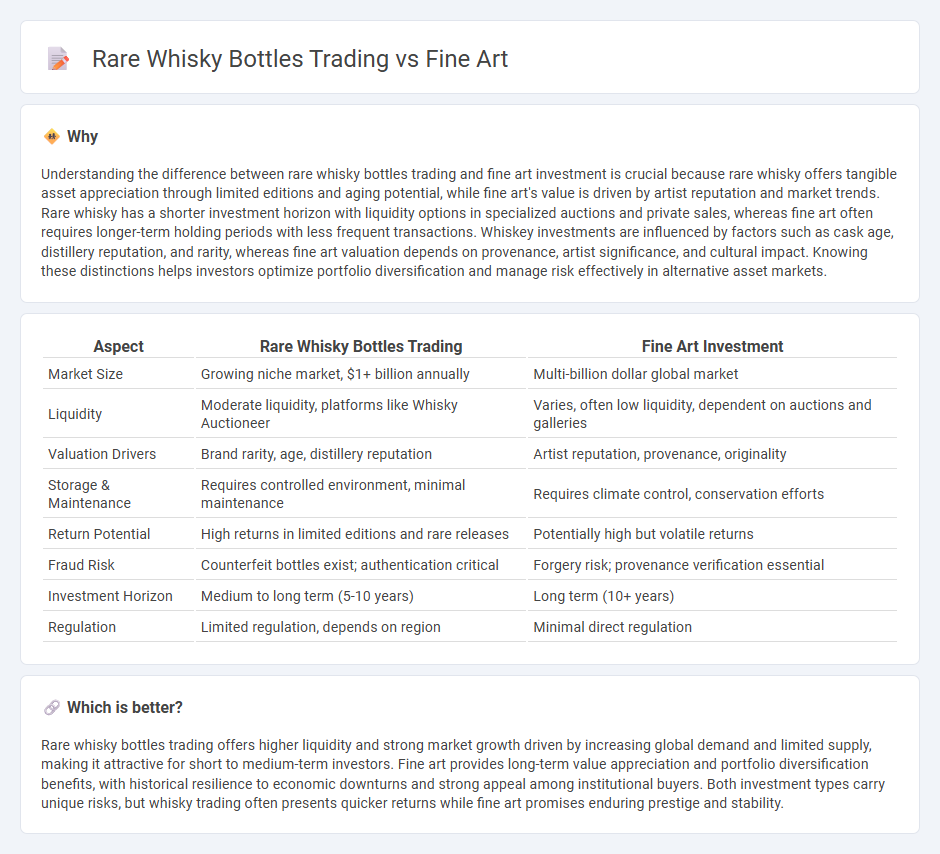 Rare Whisky Bottles Trading vs Fine Art

Why

Understanding the difference between rare whisky bottles trading and fine art investment is crucial because rare whisky offers tangible asset appreciation through limited editions and aging potential, while fine art's value is driven by artist reputation and market trends. Rare whisky has a shorter investment horizon with liquidity options in specialized auctions and private sales, whereas fine art often requires longer-term holding periods with less frequent transactions. Whiskey investments are influenced by factors such as cask age, distillery reputation, and rarity, whereas fine art valuation depends on provenance, artist significance, and cultural impact. Knowing these distinctions helps investors optimize portfolio diversification and manage risk effectively in alternative asset markets.

| Aspect | Rare Whisky Bottles Trading | Fine Art Investment |
|---|---|---|
| Market Size | Growing niche market, $1+ billion annually | Multi-billion dollar global market |
| Liquidity | Moderate liquidity, platforms like Whisky Auctioneer | Varies, often low liquidity, dependent on auctions and galleries |
| Valuation Drivers | Brand rarity, age, distillery reputation | Artist reputation, provenance, originality |
| Storage & Maintenance | Requires controlled environment, minimal maintenance | Requires climate control, conservation efforts |
| Return Potential | High returns in limited editions and rare releases | Potentially high but volatile returns |
| Fraud Risk | Counterfeit bottles exist; authentication critical | Forgery risk; provenance verification essential |
| Investment Horizon | Medium to long term (5-10 years) | Long term (10+ years) |
| Regulation | Limited regulation, depends on region | Minimal direct regulation |

Which is better?

Rare whisky bottles trading offers higher liquidity and strong market growth driven by increasing global demand and limited supply, making it attractive for short to medium-term investors. Fine art provides long-term value appreciation and portfolio diversification benefits, with historical resilience to economic downturns and strong appeal among institutional buyers. Both investment types carry unique risks, but whisky trading often presents quicker returns while fine art promises enduring prestige and stability.