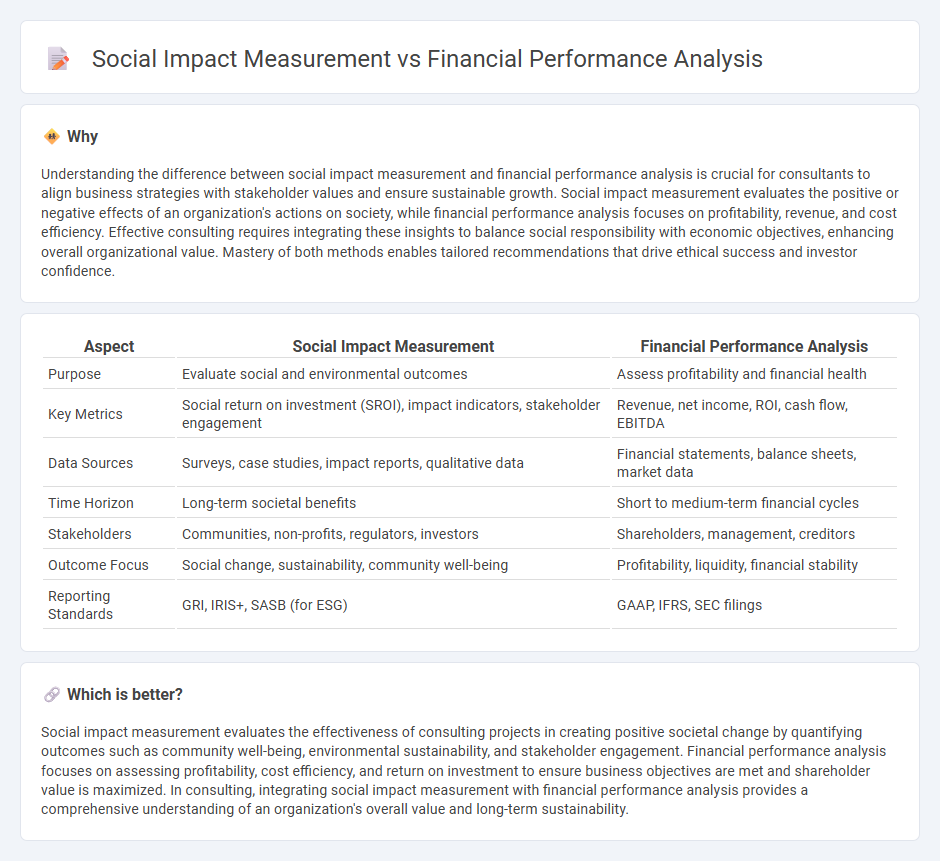 Social Impact Measurement vs Financial Performance Analysis

Why

Understanding the difference between social impact measurement and financial performance analysis is crucial for consultants to align business strategies with stakeholder values and ensure sustainable growth. Social impact measurement evaluates the positive or negative effects of an organization's actions on society, while financial performance analysis focuses on profitability, revenue, and cost efficiency. Effective consulting requires integrating these insights to balance social responsibility with economic objectives, enhancing overall organizational value. Mastery of both methods enables tailored recommendations that drive ethical success and investor confidence.

| Aspect | Social Impact Measurement | Financial Performance Analysis |
|---|---|---|
| Purpose | Evaluate social and environmental outcomes | Assess profitability and financial health |
| Key Metrics | Social return on investment (SROI), impact indicators, stakeholder engagement | Revenue, net income, ROI, cash flow, EBITDA |
| Data Sources | Surveys, case studies, impact reports, qualitative data | Financial statements, balance sheets, market data |
| Time Horizon | Long-term societal benefits | Short to medium-term financial cycles |
| Stakeholders | Communities, non-profits, regulators, investors | Shareholders, management, creditors |
| Outcome Focus | Social change, sustainability, community well-being | Profitability, liquidity, financial stability |
| Reporting Standards | GRI, IRIS+, SASB (for ESG) | GAAP, IFRS, SEC filings |

Which is better?

Social impact measurement evaluates the effectiveness of consulting projects in creating positive societal change by quantifying outcomes such as community well-being, environmental sustainability, and stakeholder engagement. Financial performance analysis focuses on assessing profitability, cost efficiency, and return on investment to ensure business objectives are met and shareholder value is maximized. In consulting, integrating social impact measurement with financial performance analysis provides a comprehensive understanding of an organization's overall value and long-term sustainability.