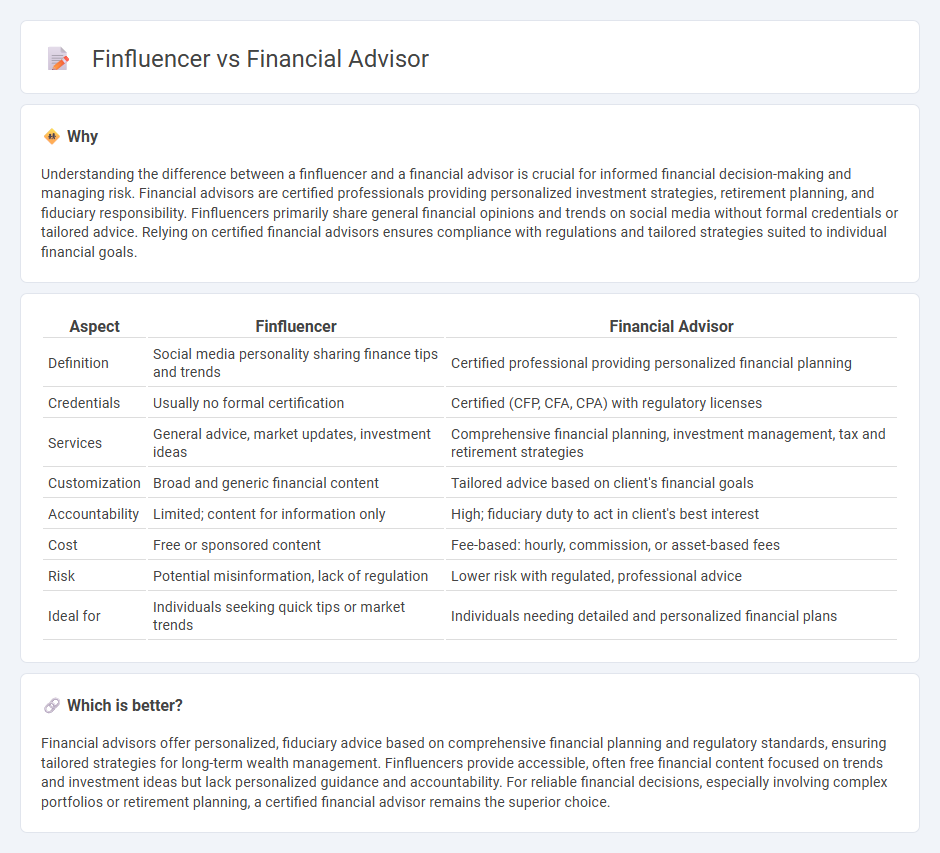 Finfluencer vs Financial Advisor

Why

Understanding the difference between a finfluencer and a financial advisor is crucial for informed financial decision-making and managing risk. Financial advisors are certified professionals providing personalized investment strategies, retirement planning, and fiduciary responsibility. Finfluencers primarily share general financial opinions and trends on social media without formal credentials or tailored advice. Relying on certified financial advisors ensures compliance with regulations and tailored strategies suited to individual financial goals.

| Aspect | Finfluencer | Financial Advisor |
|---|---|---|
| Definition | Social media personality sharing finance tips and trends | Certified professional providing personalized financial planning |
| Credentials | Usually no formal certification | Certified (CFP, CFA, CPA) with regulatory licenses |
| Services | General advice, market updates, investment ideas | Comprehensive financial planning, investment management, tax and retirement strategies |
| Customization | Broad and generic financial content | Tailored advice based on client's financial goals |
| Accountability | Limited; content for information only | High; fiduciary duty to act in client's best interest |
| Cost | Free or sponsored content | Fee-based: hourly, commission, or asset-based fees |
| Risk | Potential misinformation, lack of regulation | Lower risk with regulated, professional advice |
| Ideal for | Individuals seeking quick tips or market trends | Individuals needing detailed and personalized financial plans |

Which is better?

Financial advisors offer personalized, fiduciary advice based on comprehensive financial planning and regulatory standards, ensuring tailored strategies for long-term wealth management. Finfluencers provide accessible, often free financial content focused on trends and investment ideas but lack personalized guidance and accountability. For reliable financial decisions, especially involving complex portfolios or retirement planning, a certified financial advisor remains the superior choice.