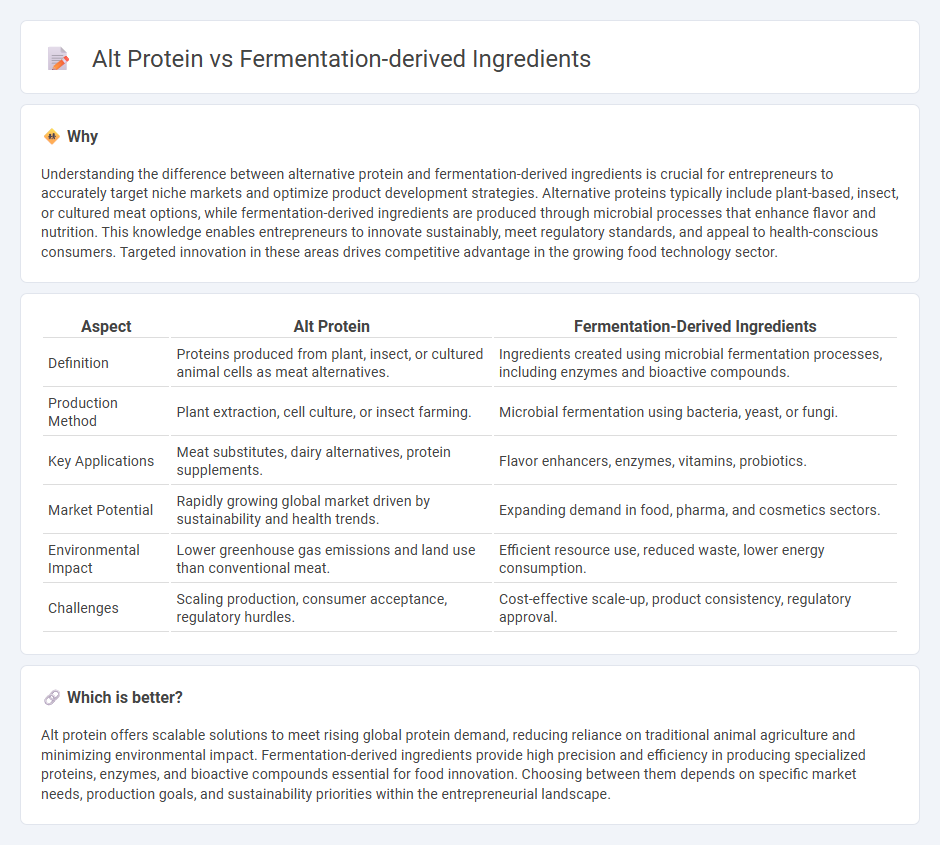 Alt Protein vs Fermentation-derived Ingredients

Why

Understanding the difference between alternative protein and fermentation-derived ingredients is crucial for entrepreneurs to accurately target niche markets and optimize product development strategies. Alternative proteins typically include plant-based, insect, or cultured meat options, while fermentation-derived ingredients are produced through microbial processes that enhance flavor and nutrition. This knowledge enables entrepreneurs to innovate sustainably, meet regulatory standards, and appeal to health-conscious consumers. Targeted innovation in these areas drives competitive advantage in the growing food technology sector.

| Aspect | Alt Protein | Fermentation-Derived Ingredients |
|---|---|---|
| Definition | Proteins produced from plant, insect, or cultured animal cells as meat alternatives. | Ingredients created using microbial fermentation processes, including enzymes and bioactive compounds. |
| Production Method | Plant extraction, cell culture, or insect farming. | Microbial fermentation using bacteria, yeast, or fungi. |
| Key Applications | Meat substitutes, dairy alternatives, protein supplements. | Flavor enhancers, enzymes, vitamins, probiotics. |
| Market Potential | Rapidly growing global market driven by sustainability and health trends. | Expanding demand in food, pharma, and cosmetics sectors. |
| Environmental Impact | Lower greenhouse gas emissions and land use than conventional meat. | Efficient resource use, reduced waste, lower energy consumption. |
| Challenges | Scaling production, consumer acceptance, regulatory hurdles. | Cost-effective scale-up, product consistency, regulatory approval. |

Which is better?

Alt protein offers scalable solutions to meet rising global protein demand, reducing reliance on traditional animal agriculture and minimizing environmental impact. Fermentation-derived ingredients provide high precision and efficiency in producing specialized proteins, enzymes, and bioactive compounds essential for food innovation. Choosing between them depends on specific market needs, production goals, and sustainability priorities within the entrepreneurial landscape.