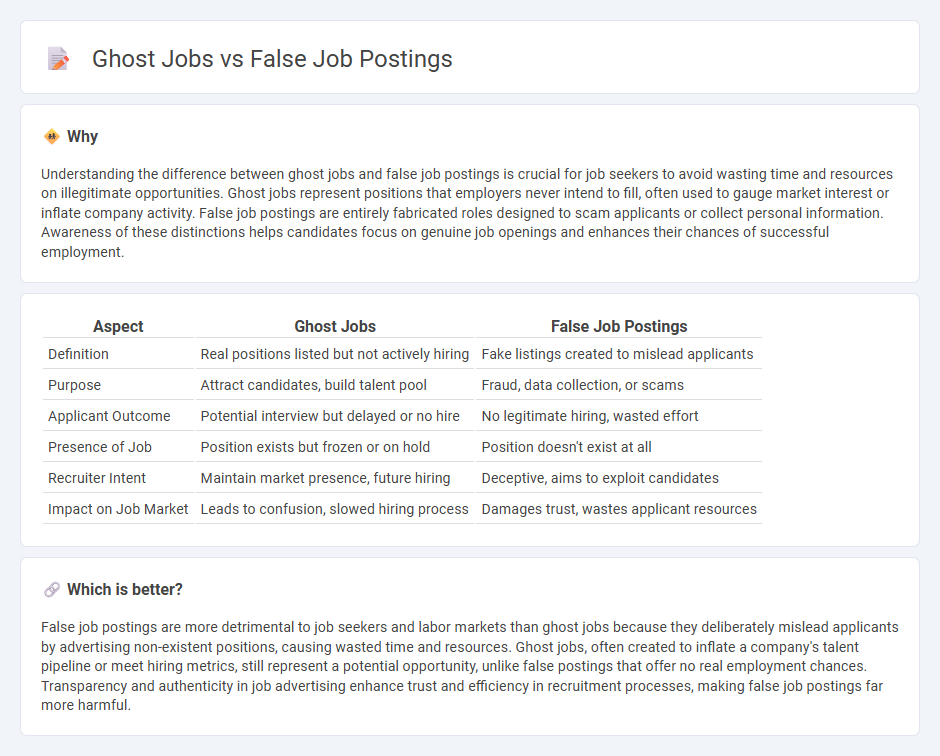 Ghost Jobs vs False Job Postings

Why

Understanding the difference between ghost jobs and false job postings is crucial for job seekers to avoid wasting time and resources on illegitimate opportunities. Ghost jobs represent positions that employers never intend to fill, often used to gauge market interest or inflate company activity. False job postings are entirely fabricated roles designed to scam applicants or collect personal information. Awareness of these distinctions helps candidates focus on genuine job openings and enhances their chances of successful employment.

| Aspect | Ghost Jobs | False Job Postings |
|---|---|---|
| Definition | Real positions listed but not actively hiring | Fake listings created to mislead applicants |
| Purpose | Attract candidates, build talent pool | Fraud, data collection, or scams |
| Applicant Outcome | Potential interview but delayed or no hire | No legitimate hiring, wasted effort |
| Presence of Job | Position exists but frozen or on hold | Position doesn't exist at all |
| Recruiter Intent | Maintain market presence, future hiring | Deceptive, aims to exploit candidates |
| Impact on Job Market | Leads to confusion, slowed hiring process | Damages trust, wastes applicant resources |

Which is better?

False job postings are more detrimental to job seekers and labor markets than ghost jobs because they deliberately mislead applicants by advertising non-existent positions, causing wasted time and resources. Ghost jobs, often created to inflate a company's talent pipeline or meet hiring metrics, still represent a potential opportunity, unlike false postings that offer no real employment chances. Transparency and authenticity in job advertising enhance trust and efficiency in recruitment processes, making false job postings far more harmful.