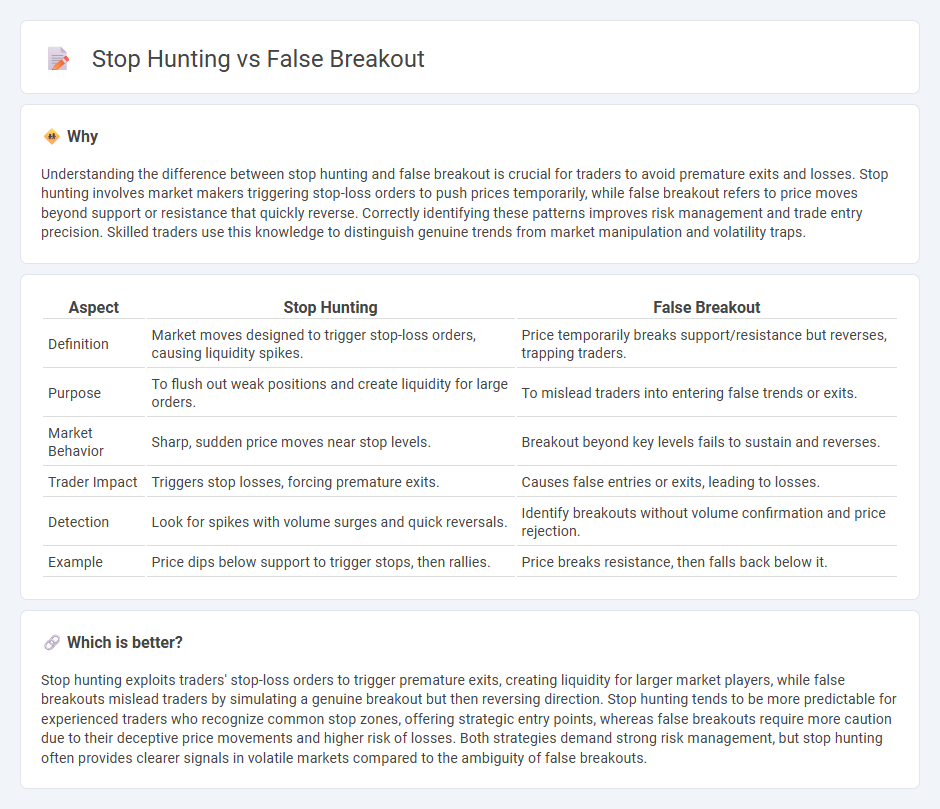 Stop Hunting vs False Breakout

Why

Understanding the difference between stop hunting and false breakout is crucial for traders to avoid premature exits and losses. Stop hunting involves market makers triggering stop-loss orders to push prices temporarily, while false breakout refers to price moves beyond support or resistance that quickly reverse. Correctly identifying these patterns improves risk management and trade entry precision. Skilled traders use this knowledge to distinguish genuine trends from market manipulation and volatility traps.

| Aspect | Stop Hunting | False Breakout |
|---|---|---|
| Definition | Market moves designed to trigger stop-loss orders, causing liquidity spikes. | Price temporarily breaks support/resistance but reverses, trapping traders. |
| Purpose | To flush out weak positions and create liquidity for large orders. | To mislead traders into entering false trends or exits. |
| Market Behavior | Sharp, sudden price moves near stop levels. | Breakout beyond key levels fails to sustain and reverses. |
| Trader Impact | Triggers stop losses, forcing premature exits. | Causes false entries or exits, leading to losses. |
| Detection | Look for spikes with volume surges and quick reversals. | Identify breakouts without volume confirmation and price rejection. |
| Example | Price dips below support to trigger stops, then rallies. | Price breaks resistance, then falls back below it. |

Which is better?

Stop hunting exploits traders' stop-loss orders to trigger premature exits, creating liquidity for larger market players, while false breakouts mislead traders by simulating a genuine breakout but then reversing direction. Stop hunting tends to be more predictable for experienced traders who recognize common stop zones, offering strategic entry points, whereas false breakouts require more caution due to their deceptive price movements and higher risk of losses. Both strategies demand strong risk management, but stop hunting often provides clearer signals in volatile markets compared to the ambiguity of false breakouts.