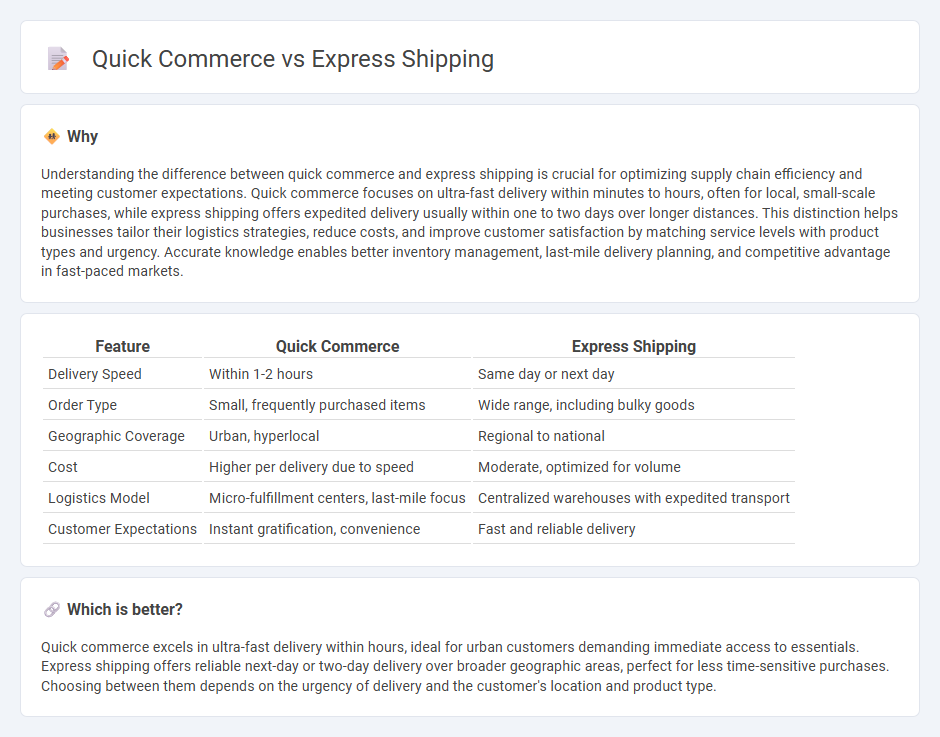 Quick Commerce vs Express Shipping

Why

Understanding the difference between quick commerce and express shipping is crucial for optimizing supply chain efficiency and meeting customer expectations. Quick commerce focuses on ultra-fast delivery within minutes to hours, often for local, small-scale purchases, while express shipping offers expedited delivery usually within one to two days over longer distances. This distinction helps businesses tailor their logistics strategies, reduce costs, and improve customer satisfaction by matching service levels with product types and urgency. Accurate knowledge enables better inventory management, last-mile delivery planning, and competitive advantage in fast-paced markets.

| Feature | Quick Commerce | Express Shipping |
|---|---|---|
| Delivery Speed | Within 1-2 hours | Same day or next day |
| Order Type | Small, frequently purchased items | Wide range, including bulky goods |
| Geographic Coverage | Urban, hyperlocal | Regional to national |
| Cost | Higher per delivery due to speed | Moderate, optimized for volume |
| Logistics Model | Micro-fulfillment centers, last-mile focus | Centralized warehouses with expedited transport |
| Customer Expectations | Instant gratification, convenience | Fast and reliable delivery |

Which is better?

Quick commerce excels in ultra-fast delivery within hours, ideal for urban customers demanding immediate access to essentials. Express shipping offers reliable next-day or two-day delivery over broader geographic areas, perfect for less time-sensitive purchases. Choosing between them depends on the urgency of delivery and the customer's location and product type.