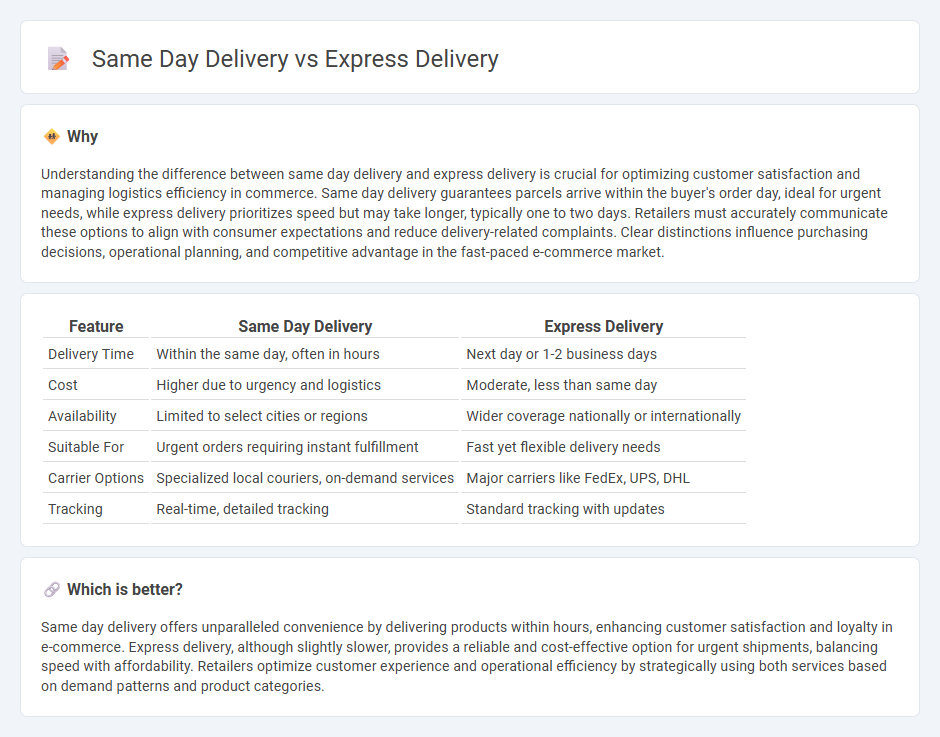 Same Day Delivery vs Express Delivery

Why

Understanding the difference between same day delivery and express delivery is crucial for optimizing customer satisfaction and managing logistics efficiency in commerce. Same day delivery guarantees parcels arrive within the buyer's order day, ideal for urgent needs, while express delivery prioritizes speed but may take longer, typically one to two days. Retailers must accurately communicate these options to align with consumer expectations and reduce delivery-related complaints. Clear distinctions influence purchasing decisions, operational planning, and competitive advantage in the fast-paced e-commerce market.

| Feature | Same Day Delivery | Express Delivery |
|---|---|---|
| Delivery Time | Within the same day, often in hours | Next day or 1-2 business days |
| Cost | Higher due to urgency and logistics | Moderate, less than same day |
| Availability | Limited to select cities or regions | Wider coverage nationally or internationally |
| Suitable For | Urgent orders requiring instant fulfillment | Fast yet flexible delivery needs |
| Carrier Options | Specialized local couriers, on-demand services | Major carriers like FedEx, UPS, DHL |
| Tracking | Real-time, detailed tracking | Standard tracking with updates |

Which is better?

Same day delivery offers unparalleled convenience by delivering products within hours, enhancing customer satisfaction and loyalty in e-commerce. Express delivery, although slightly slower, provides a reliable and cost-effective option for urgent shipments, balancing speed with affordability. Retailers optimize customer experience and operational efficiency by strategically using both services based on demand patterns and product categories.