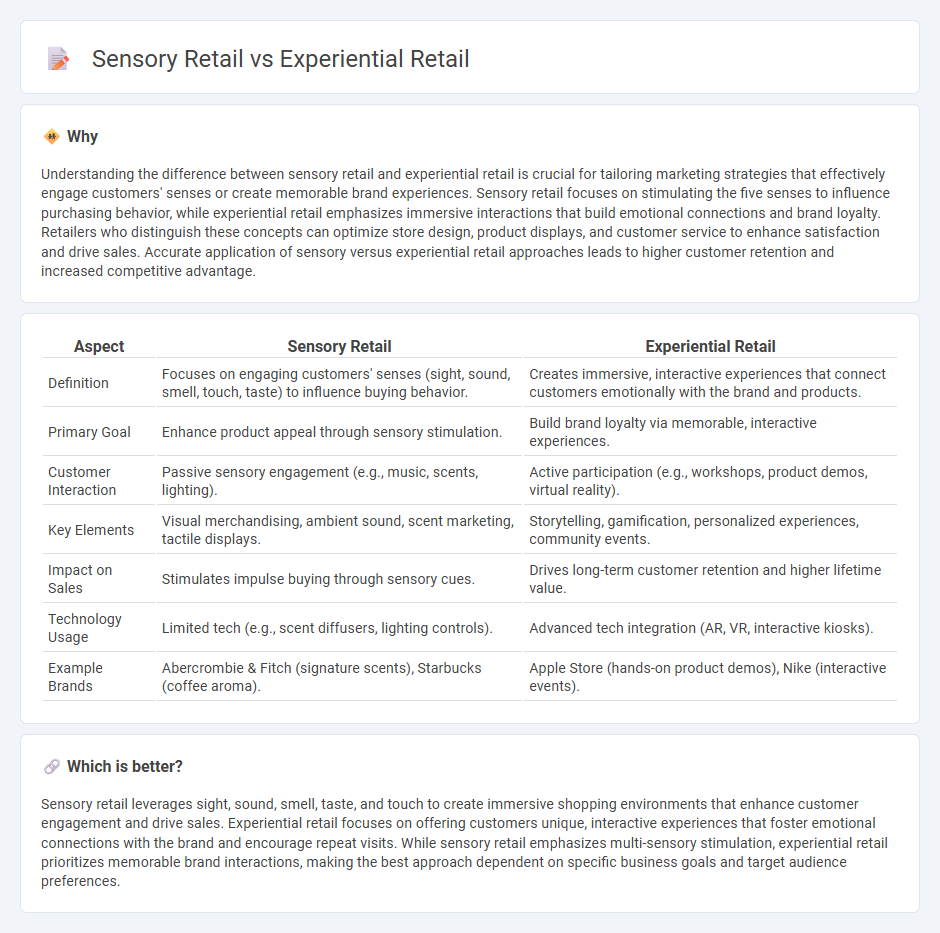 Sensory Retail vs Experiential Retail

Why

Understanding the difference between sensory retail and experiential retail is crucial for tailoring marketing strategies that effectively engage customers' senses or create memorable brand experiences. Sensory retail focuses on stimulating the five senses to influence purchasing behavior, while experiential retail emphasizes immersive interactions that build emotional connections and brand loyalty. Retailers who distinguish these concepts can optimize store design, product displays, and customer service to enhance satisfaction and drive sales. Accurate application of sensory versus experiential retail approaches leads to higher customer retention and increased competitive advantage.

| Aspect | Sensory Retail | Experiential Retail |
|---|---|---|
| Definition | Focuses on engaging customers' senses (sight, sound, smell, touch, taste) to influence buying behavior. | Creates immersive, interactive experiences that connect customers emotionally with the brand and products. |
| Primary Goal | Enhance product appeal through sensory stimulation. | Build brand loyalty via memorable, interactive experiences. |
| Customer Interaction | Passive sensory engagement (e.g., music, scents, lighting). | Active participation (e.g., workshops, product demos, virtual reality). |
| Key Elements | Visual merchandising, ambient sound, scent marketing, tactile displays. | Storytelling, gamification, personalized experiences, community events. |
| Impact on Sales | Stimulates impulse buying through sensory cues. | Drives long-term customer retention and higher lifetime value. |
| Technology Usage | Limited tech (e.g., scent diffusers, lighting controls). | Advanced tech integration (AR, VR, interactive kiosks). |
| Example Brands | Abercrombie & Fitch (signature scents), Starbucks (coffee aroma). | Apple Store (hands-on product demos), Nike (interactive events). |

Which is better?

Sensory retail leverages sight, sound, smell, taste, and touch to create immersive shopping environments that enhance customer engagement and drive sales. Experiential retail focuses on offering customers unique, interactive experiences that foster emotional connections with the brand and encourage repeat visits. While sensory retail emphasizes multi-sensory stimulation, experiential retail prioritizes memorable brand interactions, making the best approach dependent on specific business goals and target audience preferences.