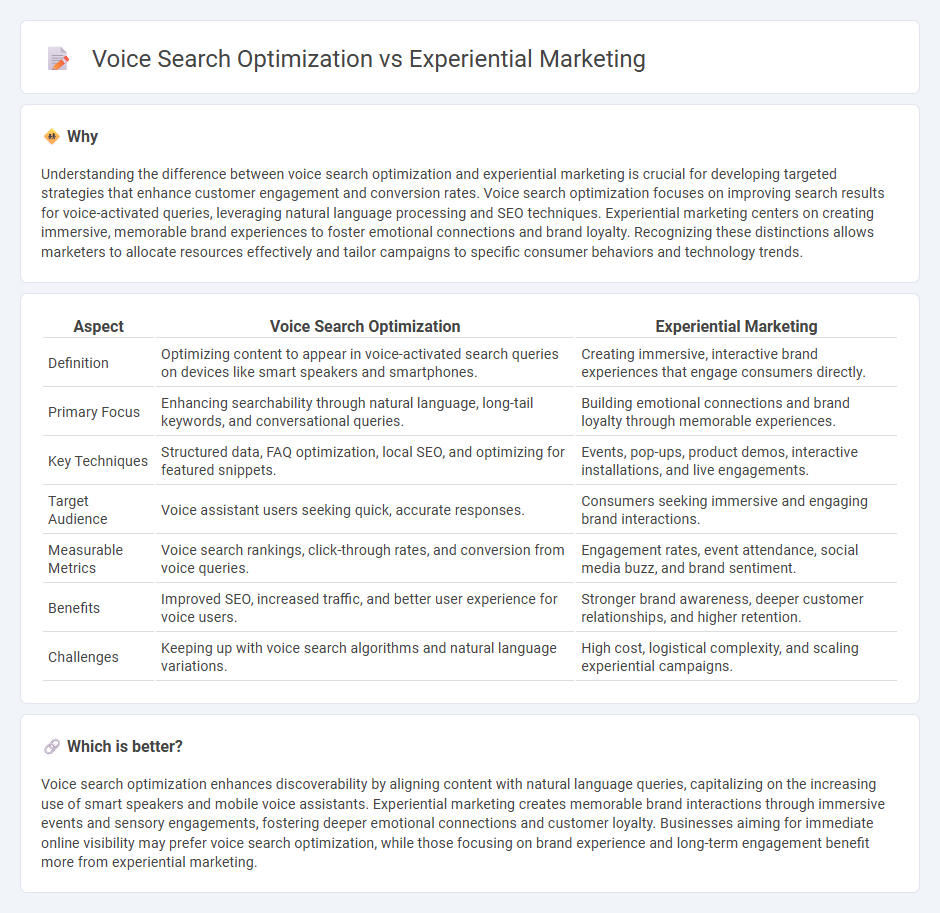 Voice Search Optimization vs Experiential Marketing

Why

Understanding the difference between voice search optimization and experiential marketing is crucial for developing targeted strategies that enhance customer engagement and conversion rates. Voice search optimization focuses on improving search results for voice-activated queries, leveraging natural language processing and SEO techniques. Experiential marketing centers on creating immersive, memorable brand experiences to foster emotional connections and brand loyalty. Recognizing these distinctions allows marketers to allocate resources effectively and tailor campaigns to specific consumer behaviors and technology trends.

| Aspect | Voice Search Optimization | Experiential Marketing |
|---|---|---|
| Definition | Optimizing content to appear in voice-activated search queries on devices like smart speakers and smartphones. | Creating immersive, interactive brand experiences that engage consumers directly. |
| Primary Focus | Enhancing searchability through natural language, long-tail keywords, and conversational queries. | Building emotional connections and brand loyalty through memorable experiences. |
| Key Techniques | Structured data, FAQ optimization, local SEO, and optimizing for featured snippets. | Events, pop-ups, product demos, interactive installations, and live engagements. |
| Target Audience | Voice assistant users seeking quick, accurate responses. | Consumers seeking immersive and engaging brand interactions. |
| Measurable Metrics | Voice search rankings, click-through rates, and conversion from voice queries. | Engagement rates, event attendance, social media buzz, and brand sentiment. |
| Benefits | Improved SEO, increased traffic, and better user experience for voice users. | Stronger brand awareness, deeper customer relationships, and higher retention. |
| Challenges | Keeping up with voice search algorithms and natural language variations. | High cost, logistical complexity, and scaling experiential campaigns. |

Which is better?

Voice search optimization enhances discoverability by aligning content with natural language queries, capitalizing on the increasing use of smart speakers and mobile voice assistants. Experiential marketing creates memorable brand interactions through immersive events and sensory engagements, fostering deeper emotional connections and customer loyalty. Businesses aiming for immediate online visibility may prefer voice search optimization, while those focusing on brand experience and long-term engagement benefit more from experiential marketing.