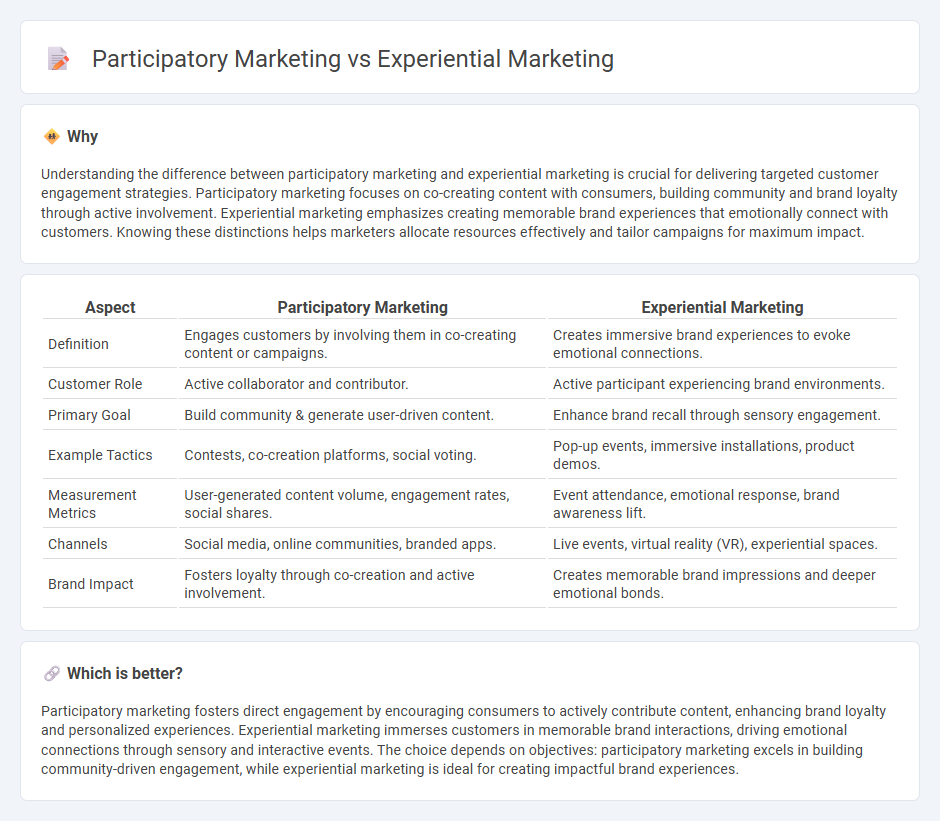 Participatory Marketing vs Experiential Marketing

Why

Understanding the difference between participatory marketing and experiential marketing is crucial for delivering targeted customer engagement strategies. Participatory marketing focuses on co-creating content with consumers, building community and brand loyalty through active involvement. Experiential marketing emphasizes creating memorable brand experiences that emotionally connect with customers. Knowing these distinctions helps marketers allocate resources effectively and tailor campaigns for maximum impact.

| Aspect | Participatory Marketing | Experiential Marketing |
|---|---|---|
| Definition | Engages customers by involving them in co-creating content or campaigns. | Creates immersive brand experiences to evoke emotional connections. |
| Customer Role | Active collaborator and contributor. | Active participant experiencing brand environments. |
| Primary Goal | Build community & generate user-driven content. | Enhance brand recall through sensory engagement. |
| Example Tactics | Contests, co-creation platforms, social voting. | Pop-up events, immersive installations, product demos. |
| Measurement Metrics | User-generated content volume, engagement rates, social shares. | Event attendance, emotional response, brand awareness lift. |
| Channels | Social media, online communities, branded apps. | Live events, virtual reality (VR), experiential spaces. |
| Brand Impact | Fosters loyalty through co-creation and active involvement. | Creates memorable brand impressions and deeper emotional bonds. |

Which is better?

Participatory marketing fosters direct engagement by encouraging consumers to actively contribute content, enhancing brand loyalty and personalized experiences. Experiential marketing immerses customers in memorable brand interactions, driving emotional connections through sensory and interactive events. The choice depends on objectives: participatory marketing excels in building community-driven engagement, while experiential marketing is ideal for creating impactful brand experiences.