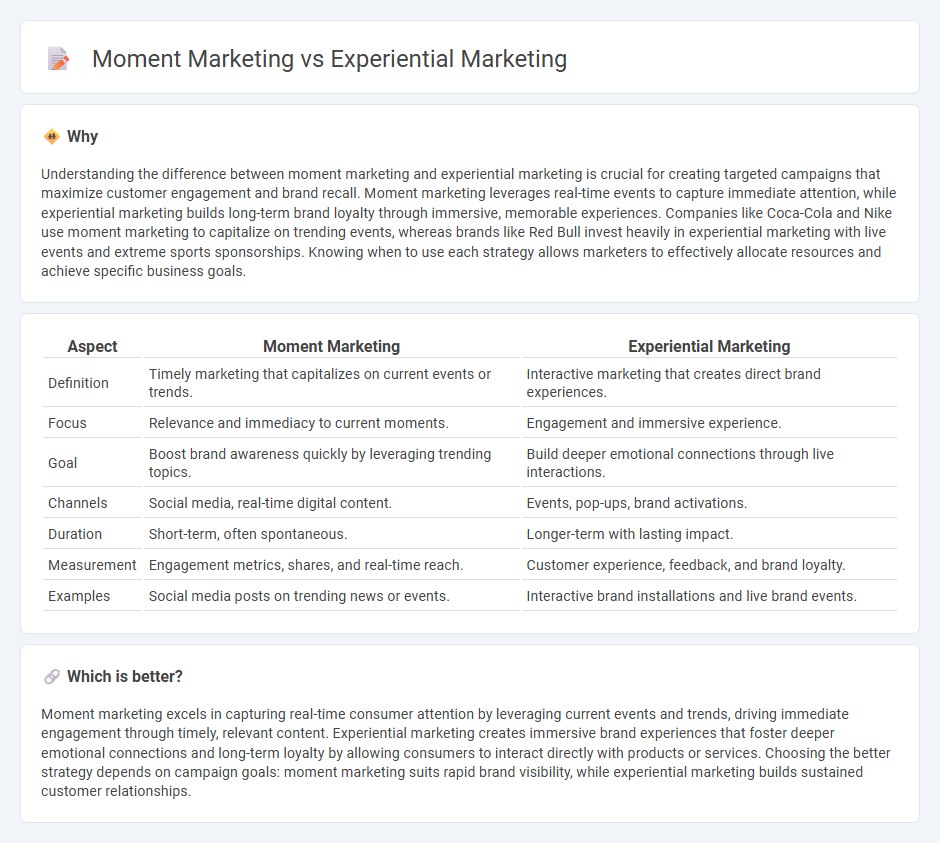 Moment Marketing vs Experiential Marketing

Why

Understanding the difference between moment marketing and experiential marketing is crucial for creating targeted campaigns that maximize customer engagement and brand recall. Moment marketing leverages real-time events to capture immediate attention, while experiential marketing builds long-term brand loyalty through immersive, memorable experiences. Companies like Coca-Cola and Nike use moment marketing to capitalize on trending events, whereas brands like Red Bull invest heavily in experiential marketing with live events and extreme sports sponsorships. Knowing when to use each strategy allows marketers to effectively allocate resources and achieve specific business goals.

| Aspect | Moment Marketing | Experiential Marketing |
|---|---|---|
| Definition | Timely marketing that capitalizes on current events or trends. | Interactive marketing that creates direct brand experiences. |
| Focus | Relevance and immediacy to current moments. | Engagement and immersive experience. |
| Goal | Boost brand awareness quickly by leveraging trending topics. | Build deeper emotional connections through live interactions. |
| Channels | Social media, real-time digital content. | Events, pop-ups, brand activations. |
| Duration | Short-term, often spontaneous. | Longer-term with lasting impact. |
| Measurement | Engagement metrics, shares, and real-time reach. | Customer experience, feedback, and brand loyalty. |
| Examples | Social media posts on trending news or events. | Interactive brand installations and live brand events. |

Which is better?

Moment marketing excels in capturing real-time consumer attention by leveraging current events and trends, driving immediate engagement through timely, relevant content. Experiential marketing creates immersive brand experiences that foster deeper emotional connections and long-term loyalty by allowing consumers to interact directly with products or services. Choosing the better strategy depends on campaign goals: moment marketing suits rapid brand visibility, while experiential marketing builds sustained customer relationships.