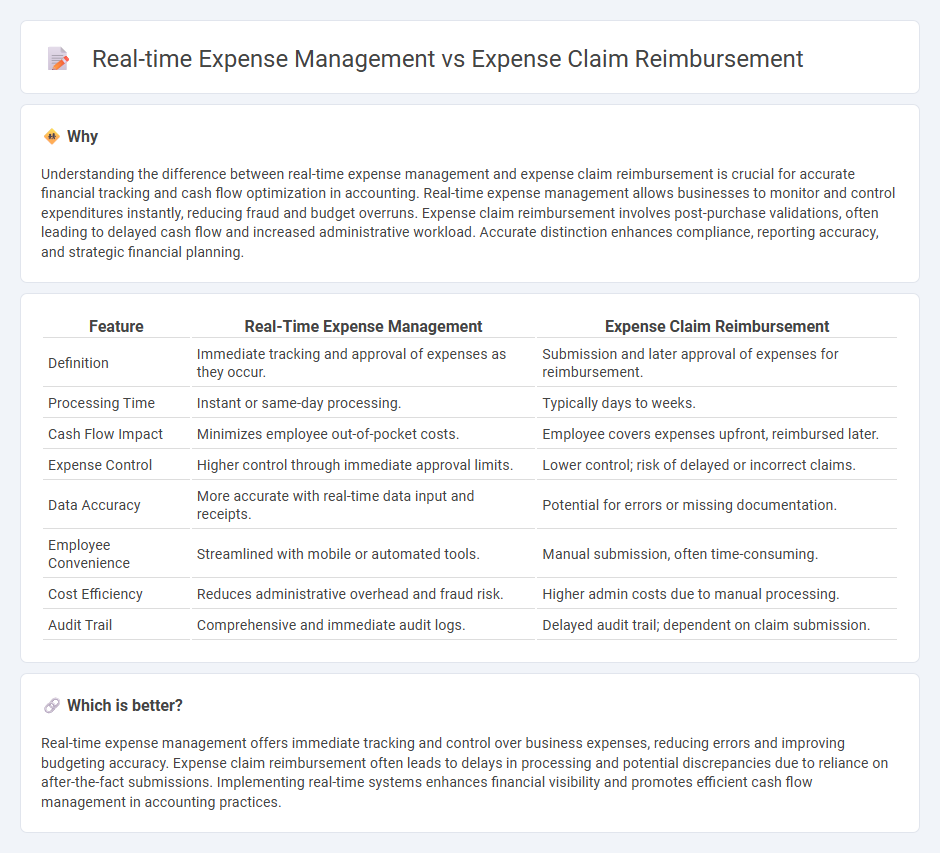 Real-time Expense Management vs Expense Claim Reimbursement

Why

Understanding the difference between real-time expense management and expense claim reimbursement is crucial for accurate financial tracking and cash flow optimization in accounting. Real-time expense management allows businesses to monitor and control expenditures instantly, reducing fraud and budget overruns. Expense claim reimbursement involves post-purchase validations, often leading to delayed cash flow and increased administrative workload. Accurate distinction enhances compliance, reporting accuracy, and strategic financial planning.

| Feature | Real-Time Expense Management | Expense Claim Reimbursement |
|---|---|---|
| Definition | Immediate tracking and approval of expenses as they occur. | Submission and later approval of expenses for reimbursement. |
| Processing Time | Instant or same-day processing. | Typically days to weeks. |
| Cash Flow Impact | Minimizes employee out-of-pocket costs. | Employee covers expenses upfront, reimbursed later. |
| Expense Control | Higher control through immediate approval limits. | Lower control; risk of delayed or incorrect claims. |
| Data Accuracy | More accurate with real-time data input and receipts. | Potential for errors or missing documentation. |
| Employee Convenience | Streamlined with mobile or automated tools. | Manual submission, often time-consuming. |
| Cost Efficiency | Reduces administrative overhead and fraud risk. | Higher admin costs due to manual processing. |
| Audit Trail | Comprehensive and immediate audit logs. | Delayed audit trail; dependent on claim submission. |

Which is better?

Real-time expense management offers immediate tracking and control over business expenses, reducing errors and improving budgeting accuracy. Expense claim reimbursement often leads to delays in processing and potential discrepancies due to reliance on after-the-fact submissions. Implementing real-time systems enhances financial visibility and promotes efficient cash flow management in accounting practices.