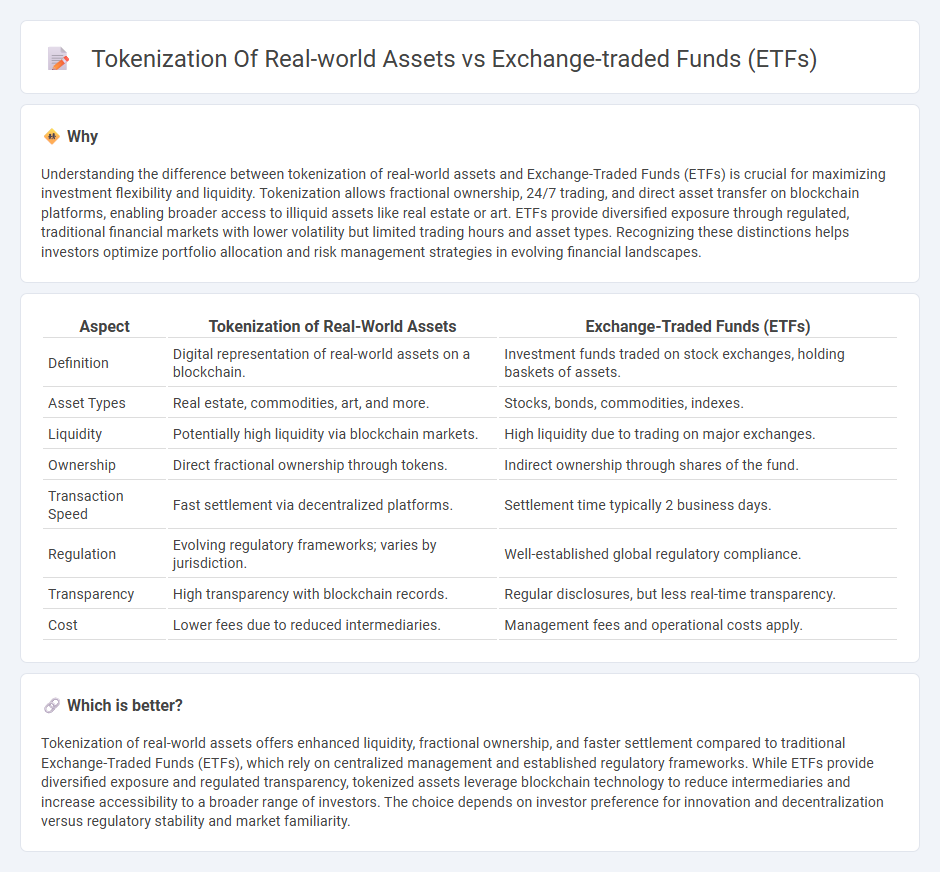 Tokenization Of Real-world Assets vs Exchange-traded Funds (ETFs)

Why

Understanding the difference between tokenization of real-world assets and Exchange-Traded Funds (ETFs) is crucial for maximizing investment flexibility and liquidity. Tokenization allows fractional ownership, 24/7 trading, and direct asset transfer on blockchain platforms, enabling broader access to illiquid assets like real estate or art. ETFs provide diversified exposure through regulated, traditional financial markets with lower volatility but limited trading hours and asset types. Recognizing these distinctions helps investors optimize portfolio allocation and risk management strategies in evolving financial landscapes.

| Aspect | Tokenization of Real-World Assets | Exchange-Traded Funds (ETFs) |
|---|---|---|
| Definition | Digital representation of real-world assets on a blockchain. | Investment funds traded on stock exchanges, holding baskets of assets. |
| Asset Types | Real estate, commodities, art, and more. | Stocks, bonds, commodities, indexes. |
| Liquidity | Potentially high liquidity via blockchain markets. | High liquidity due to trading on major exchanges. |
| Ownership | Direct fractional ownership through tokens. | Indirect ownership through shares of the fund. |
| Transaction Speed | Fast settlement via decentralized platforms. | Settlement time typically 2 business days. |
| Regulation | Evolving regulatory frameworks; varies by jurisdiction. | Well-established global regulatory compliance. |
| Transparency | High transparency with blockchain records. | Regular disclosures, but less real-time transparency. |
| Cost | Lower fees due to reduced intermediaries. | Management fees and operational costs apply. |

Which is better?

Tokenization of real-world assets offers enhanced liquidity, fractional ownership, and faster settlement compared to traditional Exchange-Traded Funds (ETFs), which rely on centralized management and established regulatory frameworks. While ETFs provide diversified exposure and regulated transparency, tokenized assets leverage blockchain technology to reduce intermediaries and increase accessibility to a broader range of investors. The choice depends on investor preference for innovation and decentralization versus regulatory stability and market familiarity.