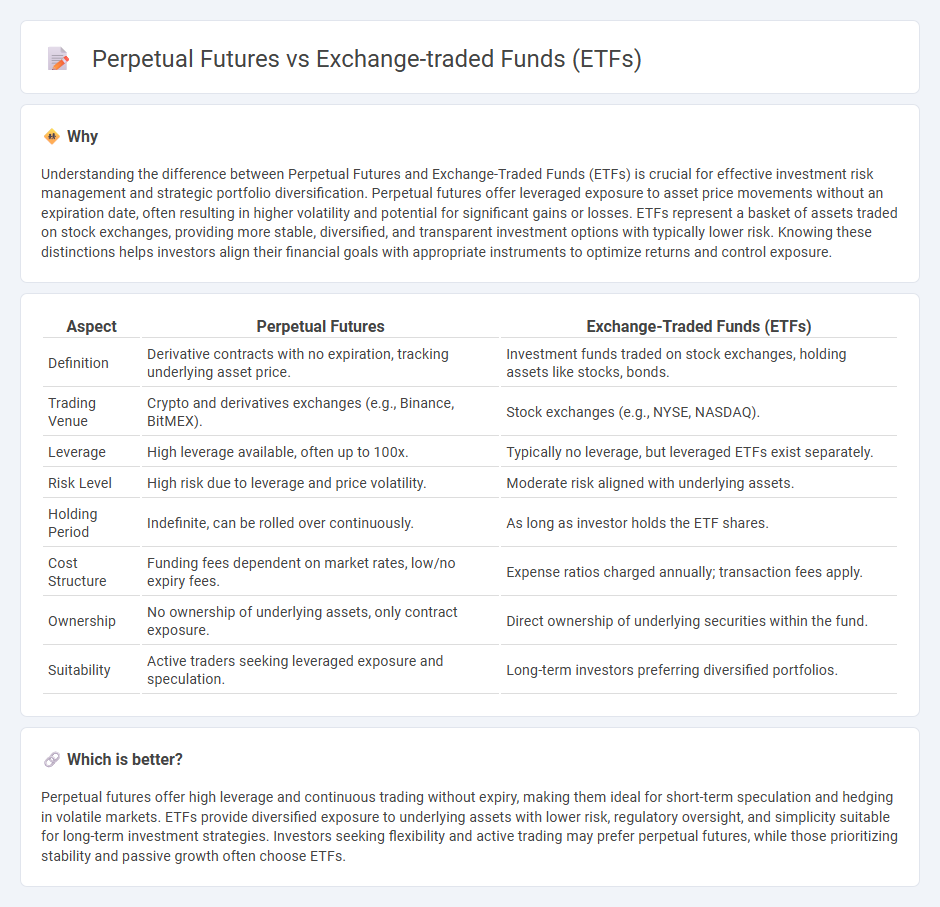 Perpetual Futures vs Exchange-traded Funds (ETFs)

Why

Understanding the difference between Perpetual Futures and Exchange-Traded Funds (ETFs) is crucial for effective investment risk management and strategic portfolio diversification. Perpetual futures offer leveraged exposure to asset price movements without an expiration date, often resulting in higher volatility and potential for significant gains or losses. ETFs represent a basket of assets traded on stock exchanges, providing more stable, diversified, and transparent investment options with typically lower risk. Knowing these distinctions helps investors align their financial goals with appropriate instruments to optimize returns and control exposure.

| Aspect | Perpetual Futures | Exchange-Traded Funds (ETFs) |
|---|---|---|
| Definition | Derivative contracts with no expiration, tracking underlying asset price. | Investment funds traded on stock exchanges, holding assets like stocks, bonds. |
| Trading Venue | Crypto and derivatives exchanges (e.g., Binance, BitMEX). | Stock exchanges (e.g., NYSE, NASDAQ). |
| Leverage | High leverage available, often up to 100x. | Typically no leverage, but leveraged ETFs exist separately. |
| Risk Level | High risk due to leverage and price volatility. | Moderate risk aligned with underlying assets. |
| Holding Period | Indefinite, can be rolled over continuously. | As long as investor holds the ETF shares. |
| Cost Structure | Funding fees dependent on market rates, low/no expiry fees. | Expense ratios charged annually; transaction fees apply. |
| Ownership | No ownership of underlying assets, only contract exposure. | Direct ownership of underlying securities within the fund. |
| Suitability | Active traders seeking leveraged exposure and speculation. | Long-term investors preferring diversified portfolios. |

Which is better?

Perpetual futures offer high leverage and continuous trading without expiry, making them ideal for short-term speculation and hedging in volatile markets. ETFs provide diversified exposure to underlying assets with lower risk, regulatory oversight, and simplicity suitable for long-term investment strategies. Investors seeking flexibility and active trading may prefer perpetual futures, while those prioritizing stability and passive growth often choose ETFs.