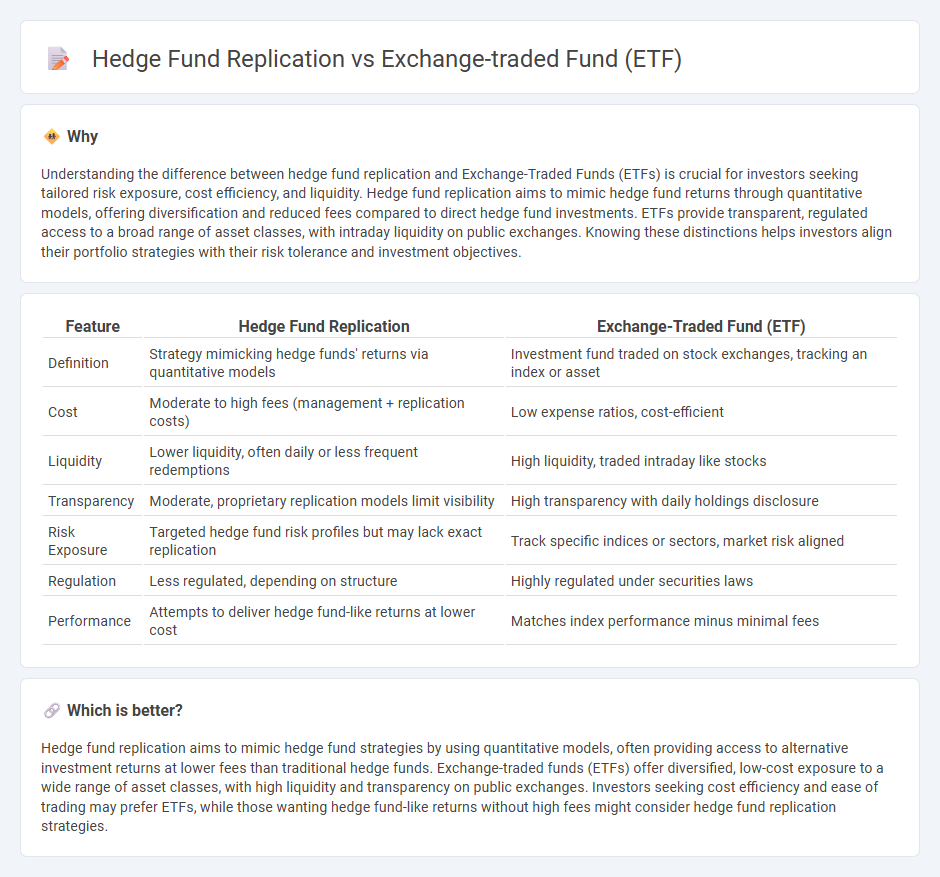 Hedge Fund Replication vs Exchange-traded Fund (ETF)

Why

Understanding the difference between hedge fund replication and Exchange-Traded Funds (ETFs) is crucial for investors seeking tailored risk exposure, cost efficiency, and liquidity. Hedge fund replication aims to mimic hedge fund returns through quantitative models, offering diversification and reduced fees compared to direct hedge fund investments. ETFs provide transparent, regulated access to a broad range of asset classes, with intraday liquidity on public exchanges. Knowing these distinctions helps investors align their portfolio strategies with their risk tolerance and investment objectives.

| Feature | Hedge Fund Replication | Exchange-Traded Fund (ETF) |
|---|---|---|
| Definition | Strategy mimicking hedge funds' returns via quantitative models | Investment fund traded on stock exchanges, tracking an index or asset |
| Cost | Moderate to high fees (management + replication costs) | Low expense ratios, cost-efficient |
| Liquidity | Lower liquidity, often daily or less frequent redemptions | High liquidity, traded intraday like stocks |
| Transparency | Moderate, proprietary replication models limit visibility | High transparency with daily holdings disclosure |
| Risk Exposure | Targeted hedge fund risk profiles but may lack exact replication | Track specific indices or sectors, market risk aligned |
| Regulation | Less regulated, depending on structure | Highly regulated under securities laws |
| Performance | Attempts to deliver hedge fund-like returns at lower cost | Matches index performance minus minimal fees |

Which is better?

Hedge fund replication aims to mimic hedge fund strategies by using quantitative models, often providing access to alternative investment returns at lower fees than traditional hedge funds. Exchange-traded funds (ETFs) offer diversified, low-cost exposure to a wide range of asset classes, with high liquidity and transparency on public exchanges. Investors seeking cost efficiency and ease of trading may prefer ETFs, while those wanting hedge fund-like returns without high fees might consider hedge fund replication strategies.