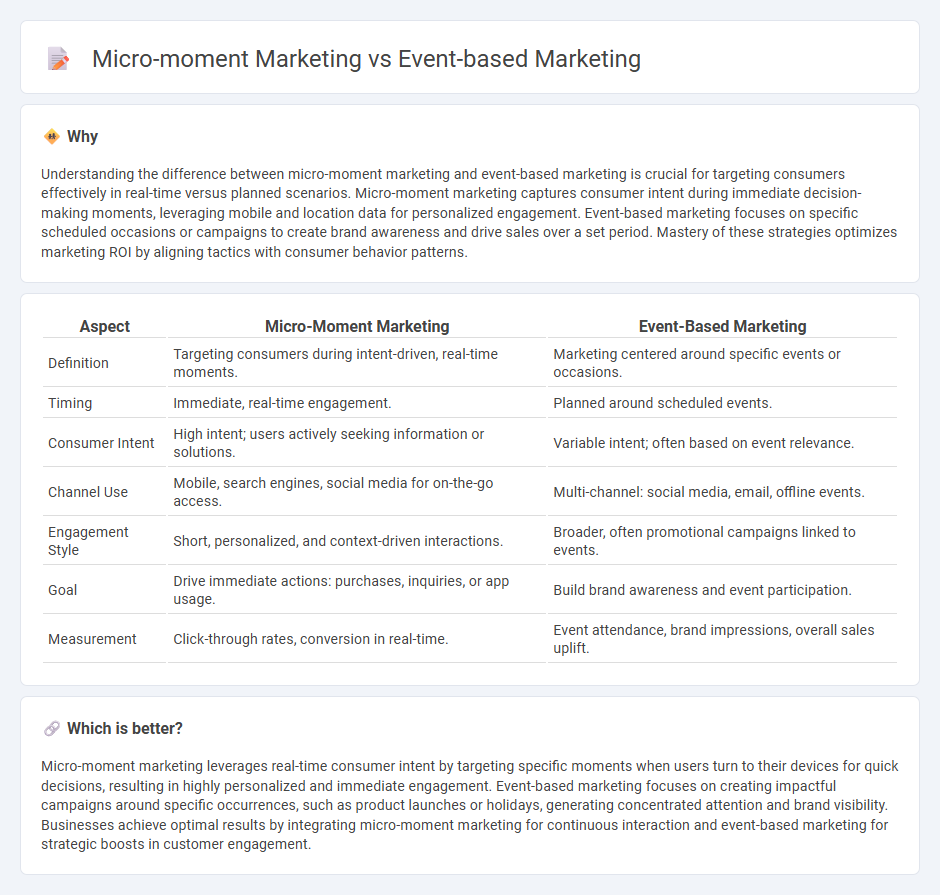 Micro-moment Marketing vs Event-based Marketing

Why

Understanding the difference between micro-moment marketing and event-based marketing is crucial for targeting consumers effectively in real-time versus planned scenarios. Micro-moment marketing captures consumer intent during immediate decision-making moments, leveraging mobile and location data for personalized engagement. Event-based marketing focuses on specific scheduled occasions or campaigns to create brand awareness and drive sales over a set period. Mastery of these strategies optimizes marketing ROI by aligning tactics with consumer behavior patterns.

| Aspect | Micro-Moment Marketing | Event-Based Marketing |
|---|---|---|
| Definition | Targeting consumers during intent-driven, real-time moments. | Marketing centered around specific events or occasions. |
| Timing | Immediate, real-time engagement. | Planned around scheduled events. |
| Consumer Intent | High intent; users actively seeking information or solutions. | Variable intent; often based on event relevance. |
| Channel Use | Mobile, search engines, social media for on-the-go access. | Multi-channel: social media, email, offline events. |
| Engagement Style | Short, personalized, and context-driven interactions. | Broader, often promotional campaigns linked to events. |
| Goal | Drive immediate actions: purchases, inquiries, or app usage. | Build brand awareness and event participation. |
| Measurement | Click-through rates, conversion in real-time. | Event attendance, brand impressions, overall sales uplift. |

Which is better?

Micro-moment marketing leverages real-time consumer intent by targeting specific moments when users turn to their devices for quick decisions, resulting in highly personalized and immediate engagement. Event-based marketing focuses on creating impactful campaigns around specific occurrences, such as product launches or holidays, generating concentrated attention and brand visibility. Businesses achieve optimal results by integrating micro-moment marketing for continuous interaction and event-based marketing for strategic boosts in customer engagement.