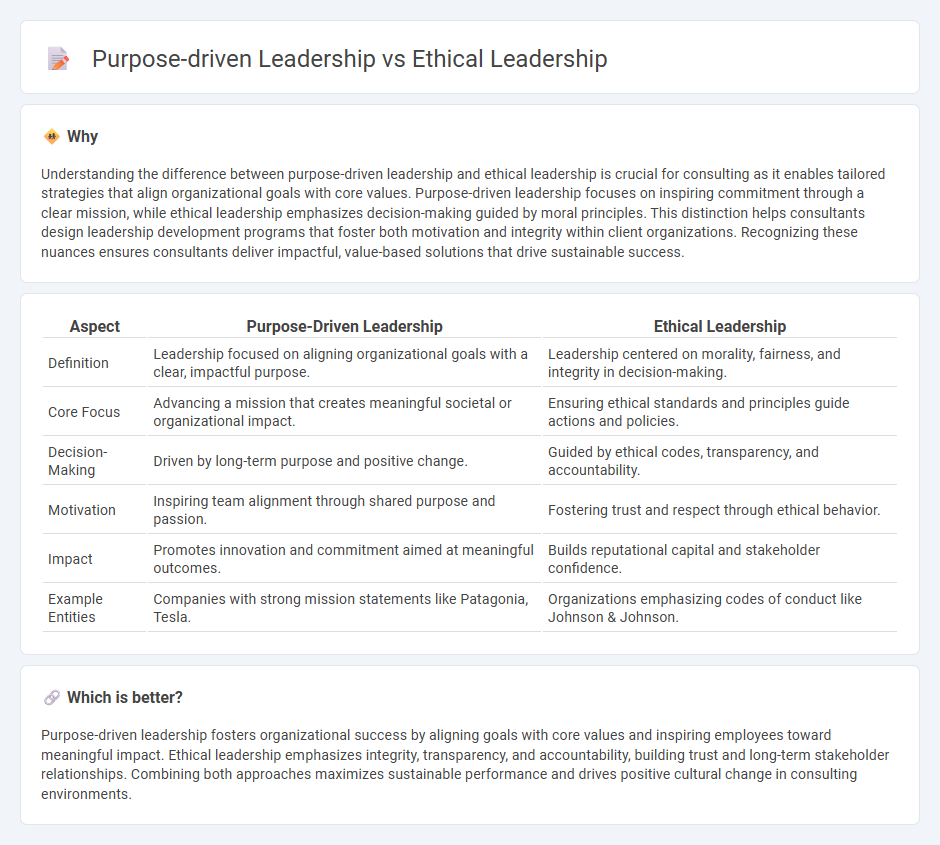 Purpose-driven Leadership vs Ethical Leadership

Why

Understanding the difference between purpose-driven leadership and ethical leadership is crucial for consulting as it enables tailored strategies that align organizational goals with core values. Purpose-driven leadership focuses on inspiring commitment through a clear mission, while ethical leadership emphasizes decision-making guided by moral principles. This distinction helps consultants design leadership development programs that foster both motivation and integrity within client organizations. Recognizing these nuances ensures consultants deliver impactful, value-based solutions that drive sustainable success.

| Aspect | Purpose-Driven Leadership | Ethical Leadership |
|---|---|---|
| Definition | Leadership focused on aligning organizational goals with a clear, impactful purpose. | Leadership centered on morality, fairness, and integrity in decision-making. |
| Core Focus | Advancing a mission that creates meaningful societal or organizational impact. | Ensuring ethical standards and principles guide actions and policies. |
| Decision-Making | Driven by long-term purpose and positive change. | Guided by ethical codes, transparency, and accountability. |
| Motivation | Inspiring team alignment through shared purpose and passion. | Fostering trust and respect through ethical behavior. |
| Impact | Promotes innovation and commitment aimed at meaningful outcomes. | Builds reputational capital and stakeholder confidence. |
| Example Entities | Companies with strong mission statements like Patagonia, Tesla. | Organizations emphasizing codes of conduct like Johnson & Johnson. |

Which is better?

Purpose-driven leadership fosters organizational success by aligning goals with core values and inspiring employees toward meaningful impact. Ethical leadership emphasizes integrity, transparency, and accountability, building trust and long-term stakeholder relationships. Combining both approaches maximizes sustainable performance and drives positive cultural change in consulting environments.