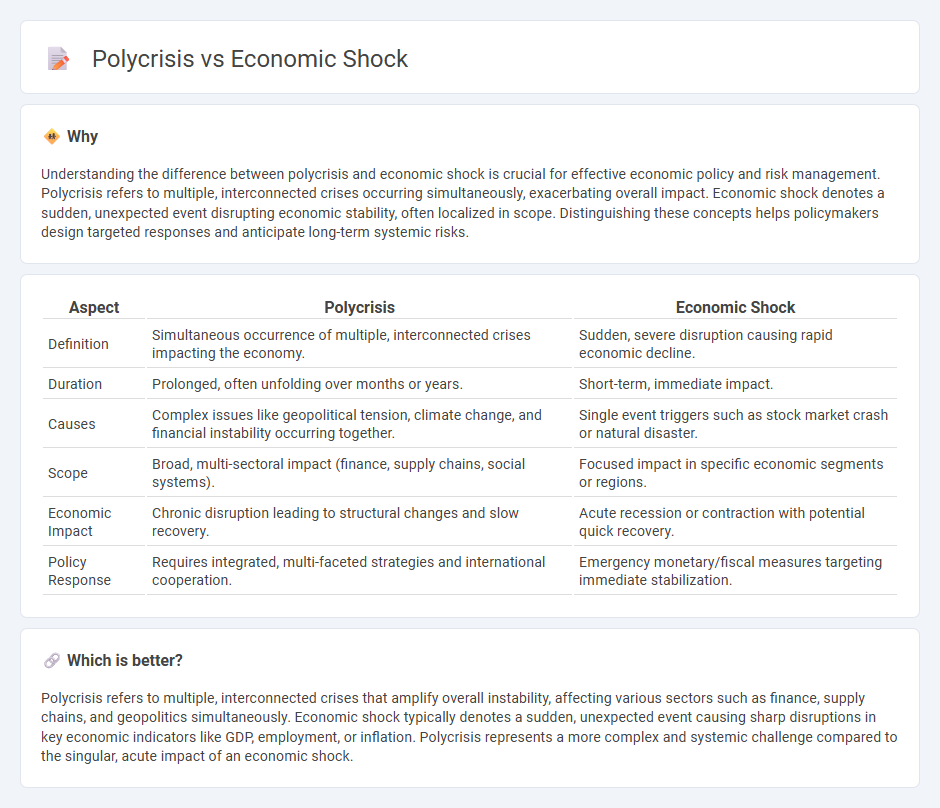 Polycrisis vs Economic Shock

Why

Understanding the difference between polycrisis and economic shock is crucial for effective economic policy and risk management. Polycrisis refers to multiple, interconnected crises occurring simultaneously, exacerbating overall impact. Economic shock denotes a sudden, unexpected event disrupting economic stability, often localized in scope. Distinguishing these concepts helps policymakers design targeted responses and anticipate long-term systemic risks.

| Aspect | Polycrisis | Economic Shock |
|---|---|---|
| Definition | Simultaneous occurrence of multiple, interconnected crises impacting the economy. | Sudden, severe disruption causing rapid economic decline. |
| Duration | Prolonged, often unfolding over months or years. | Short-term, immediate impact. |
| Causes | Complex issues like geopolitical tension, climate change, and financial instability occurring together. | Single event triggers such as stock market crash or natural disaster. |
| Scope | Broad, multi-sectoral impact (finance, supply chains, social systems). | Focused impact in specific economic segments or regions. |
| Economic Impact | Chronic disruption leading to structural changes and slow recovery. | Acute recession or contraction with potential quick recovery. |
| Policy Response | Requires integrated, multi-faceted strategies and international cooperation. | Emergency monetary/fiscal measures targeting immediate stabilization. |

Which is better?

Polycrisis refers to multiple, interconnected crises that amplify overall instability, affecting various sectors such as finance, supply chains, and geopolitics simultaneously. Economic shock typically denotes a sudden, unexpected event causing sharp disruptions in key economic indicators like GDP, employment, or inflation. Polycrisis represents a more complex and systemic challenge compared to the singular, acute impact of an economic shock.