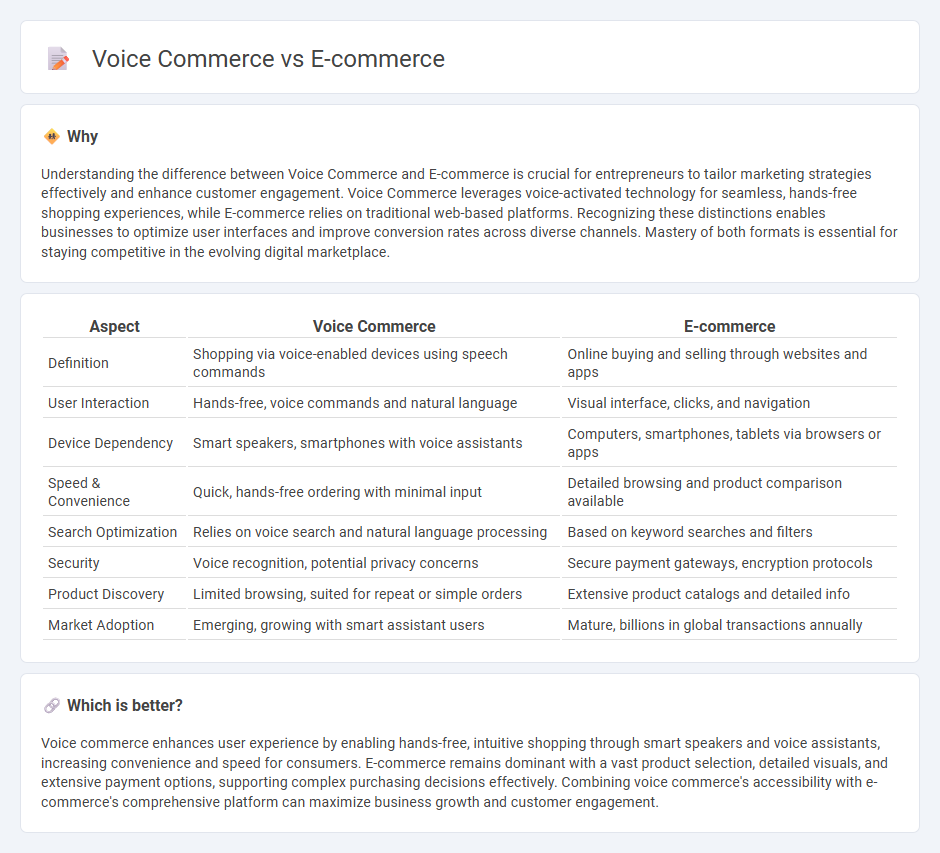 Voice Commerce vs E-commerce

Why

Understanding the difference between Voice Commerce and E-commerce is crucial for entrepreneurs to tailor marketing strategies effectively and enhance customer engagement. Voice Commerce leverages voice-activated technology for seamless, hands-free shopping experiences, while E-commerce relies on traditional web-based platforms. Recognizing these distinctions enables businesses to optimize user interfaces and improve conversion rates across diverse channels. Mastery of both formats is essential for staying competitive in the evolving digital marketplace.

| Aspect | Voice Commerce | E-commerce |
|---|---|---|
| Definition | Shopping via voice-enabled devices using speech commands | Online buying and selling through websites and apps |
| User Interaction | Hands-free, voice commands and natural language | Visual interface, clicks, and navigation |
| Device Dependency | Smart speakers, smartphones with voice assistants | Computers, smartphones, tablets via browsers or apps |
| Speed & Convenience | Quick, hands-free ordering with minimal input | Detailed browsing and product comparison available |
| Search Optimization | Relies on voice search and natural language processing | Based on keyword searches and filters |
| Security | Voice recognition, potential privacy concerns | Secure payment gateways, encryption protocols |
| Product Discovery | Limited browsing, suited for repeat or simple orders | Extensive product catalogs and detailed info |
| Market Adoption | Emerging, growing with smart assistant users | Mature, billions in global transactions annually |

Which is better?

Voice commerce enhances user experience by enabling hands-free, intuitive shopping through smart speakers and voice assistants, increasing convenience and speed for consumers. E-commerce remains dominant with a vast product selection, detailed visuals, and extensive payment options, supporting complex purchasing decisions effectively. Combining voice commerce's accessibility with e-commerce's comprehensive platform can maximize business growth and customer engagement.