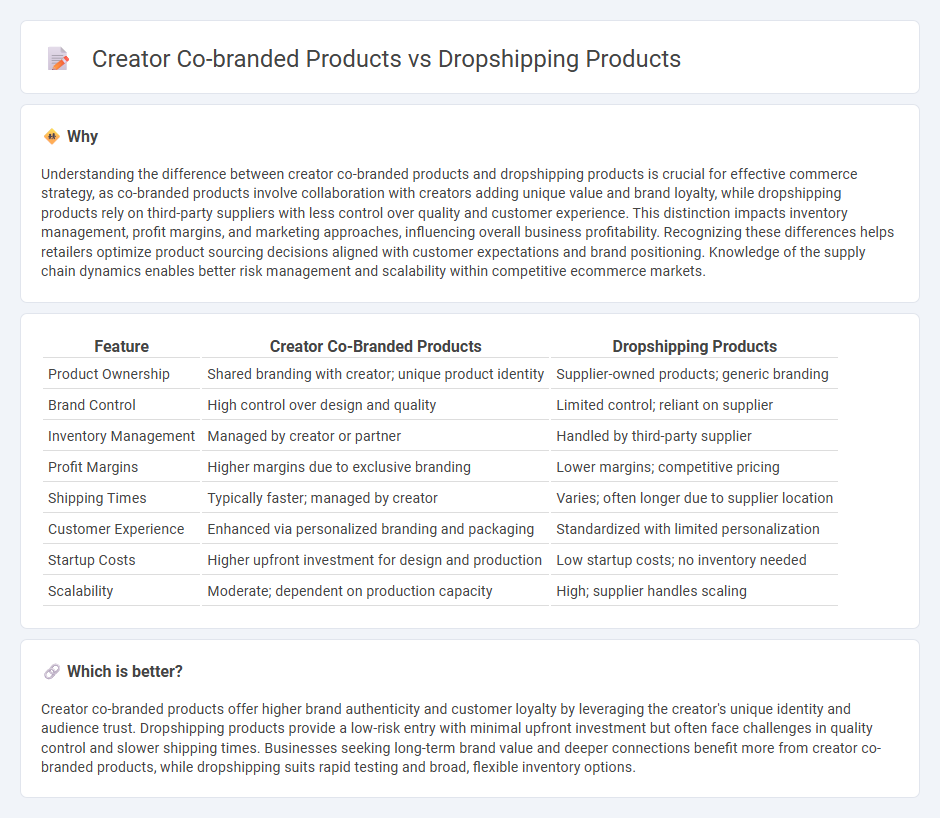 Creator Co-branded Products vs Dropshipping Products

Why

Understanding the difference between creator co-branded products and dropshipping products is crucial for effective commerce strategy, as co-branded products involve collaboration with creators adding unique value and brand loyalty, while dropshipping products rely on third-party suppliers with less control over quality and customer experience. This distinction impacts inventory management, profit margins, and marketing approaches, influencing overall business profitability. Recognizing these differences helps retailers optimize product sourcing decisions aligned with customer expectations and brand positioning. Knowledge of the supply chain dynamics enables better risk management and scalability within competitive ecommerce markets.

| Feature | Creator Co-Branded Products | Dropshipping Products |
|---|---|---|
| Product Ownership | Shared branding with creator; unique product identity | Supplier-owned products; generic branding |
| Brand Control | High control over design and quality | Limited control; reliant on supplier |
| Inventory Management | Managed by creator or partner | Handled by third-party supplier |
| Profit Margins | Higher margins due to exclusive branding | Lower margins; competitive pricing |
| Shipping Times | Typically faster; managed by creator | Varies; often longer due to supplier location |
| Customer Experience | Enhanced via personalized branding and packaging | Standardized with limited personalization |
| Startup Costs | Higher upfront investment for design and production | Low startup costs; no inventory needed |
| Scalability | Moderate; dependent on production capacity | High; supplier handles scaling |

Which is better?

Creator co-branded products offer higher brand authenticity and customer loyalty by leveraging the creator's unique identity and audience trust. Dropshipping products provide a low-risk entry with minimal upfront investment but often face challenges in quality control and slower shipping times. Businesses seeking long-term brand value and deeper connections benefit more from creator co-branded products, while dropshipping suits rapid testing and broad, flexible inventory options.