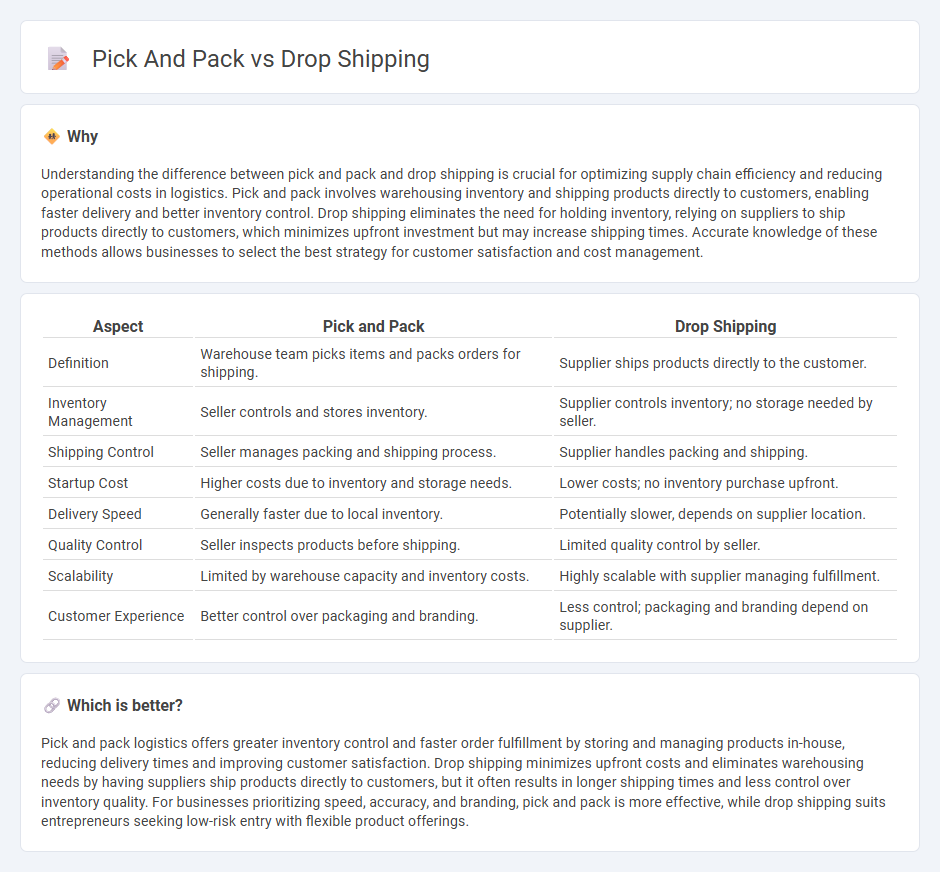 Pick And Pack vs Drop Shipping

Why

Understanding the difference between pick and pack and drop shipping is crucial for optimizing supply chain efficiency and reducing operational costs in logistics. Pick and pack involves warehousing inventory and shipping products directly to customers, enabling faster delivery and better inventory control. Drop shipping eliminates the need for holding inventory, relying on suppliers to ship products directly to customers, which minimizes upfront investment but may increase shipping times. Accurate knowledge of these methods allows businesses to select the best strategy for customer satisfaction and cost management.

| Aspect | Pick and Pack | Drop Shipping |
|---|---|---|
| Definition | Warehouse team picks items and packs orders for shipping. | Supplier ships products directly to the customer. |
| Inventory Management | Seller controls and stores inventory. | Supplier controls inventory; no storage needed by seller. |
| Shipping Control | Seller manages packing and shipping process. | Supplier handles packing and shipping. |
| Startup Cost | Higher costs due to inventory and storage needs. | Lower costs; no inventory purchase upfront. |
| Delivery Speed | Generally faster due to local inventory. | Potentially slower, depends on supplier location. |
| Quality Control | Seller inspects products before shipping. | Limited quality control by seller. |
| Scalability | Limited by warehouse capacity and inventory costs. | Highly scalable with supplier managing fulfillment. |
| Customer Experience | Better control over packaging and branding. | Less control; packaging and branding depend on supplier. |

Which is better?

Pick and pack logistics offers greater inventory control and faster order fulfillment by storing and managing products in-house, reducing delivery times and improving customer satisfaction. Drop shipping minimizes upfront costs and eliminates warehousing needs by having suppliers ship products directly to customers, but it often results in longer shipping times and less control over inventory quality. For businesses prioritizing speed, accuracy, and branding, pick and pack is more effective, while drop shipping suits entrepreneurs seeking low-risk entry with flexible product offerings.