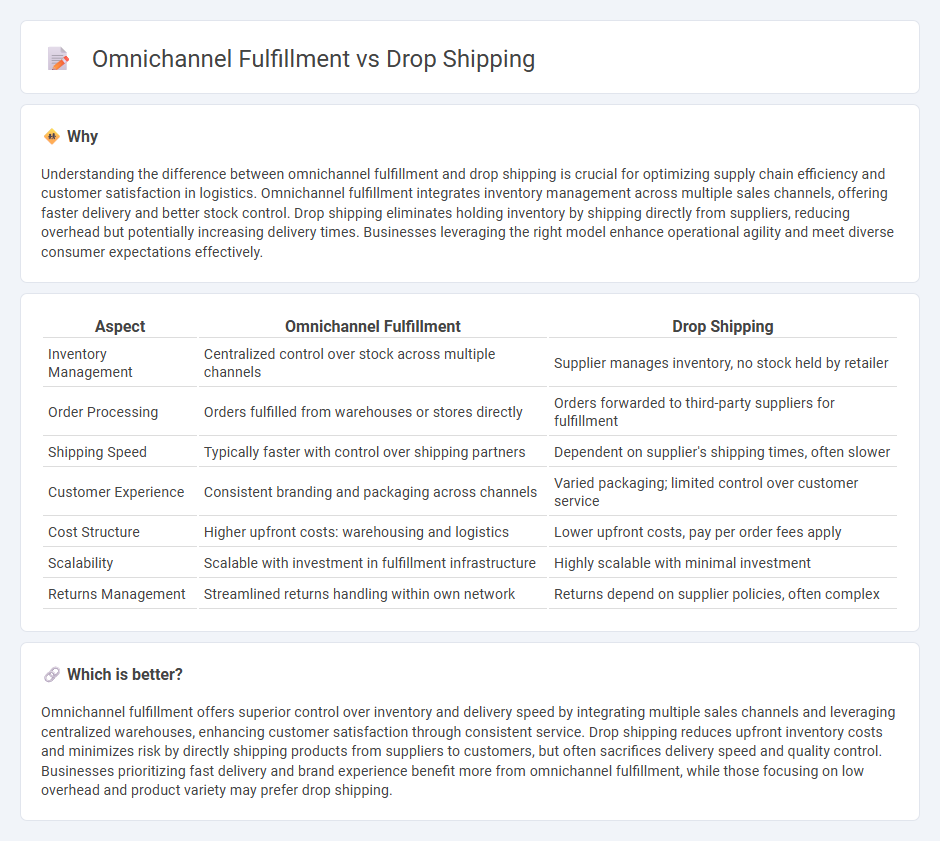 Omnichannel Fulfillment vs Drop Shipping

Why

Understanding the difference between omnichannel fulfillment and drop shipping is crucial for optimizing supply chain efficiency and customer satisfaction in logistics. Omnichannel fulfillment integrates inventory management across multiple sales channels, offering faster delivery and better stock control. Drop shipping eliminates holding inventory by shipping directly from suppliers, reducing overhead but potentially increasing delivery times. Businesses leveraging the right model enhance operational agility and meet diverse consumer expectations effectively.

| Aspect | Omnichannel Fulfillment | Drop Shipping |
|---|---|---|
| Inventory Management | Centralized control over stock across multiple channels | Supplier manages inventory, no stock held by retailer |
| Order Processing | Orders fulfilled from warehouses or stores directly | Orders forwarded to third-party suppliers for fulfillment |
| Shipping Speed | Typically faster with control over shipping partners | Dependent on supplier's shipping times, often slower |
| Customer Experience | Consistent branding and packaging across channels | Varied packaging; limited control over customer service |
| Cost Structure | Higher upfront costs: warehousing and logistics | Lower upfront costs, pay per order fees apply |
| Scalability | Scalable with investment in fulfillment infrastructure | Highly scalable with minimal investment |
| Returns Management | Streamlined returns handling within own network | Returns depend on supplier policies, often complex |

Which is better?

Omnichannel fulfillment offers superior control over inventory and delivery speed by integrating multiple sales channels and leveraging centralized warehouses, enhancing customer satisfaction through consistent service. Drop shipping reduces upfront inventory costs and minimizes risk by directly shipping products from suppliers to customers, but often sacrifices delivery speed and quality control. Businesses prioritizing fast delivery and brand experience benefit more from omnichannel fulfillment, while those focusing on low overhead and product variety may prefer drop shipping.