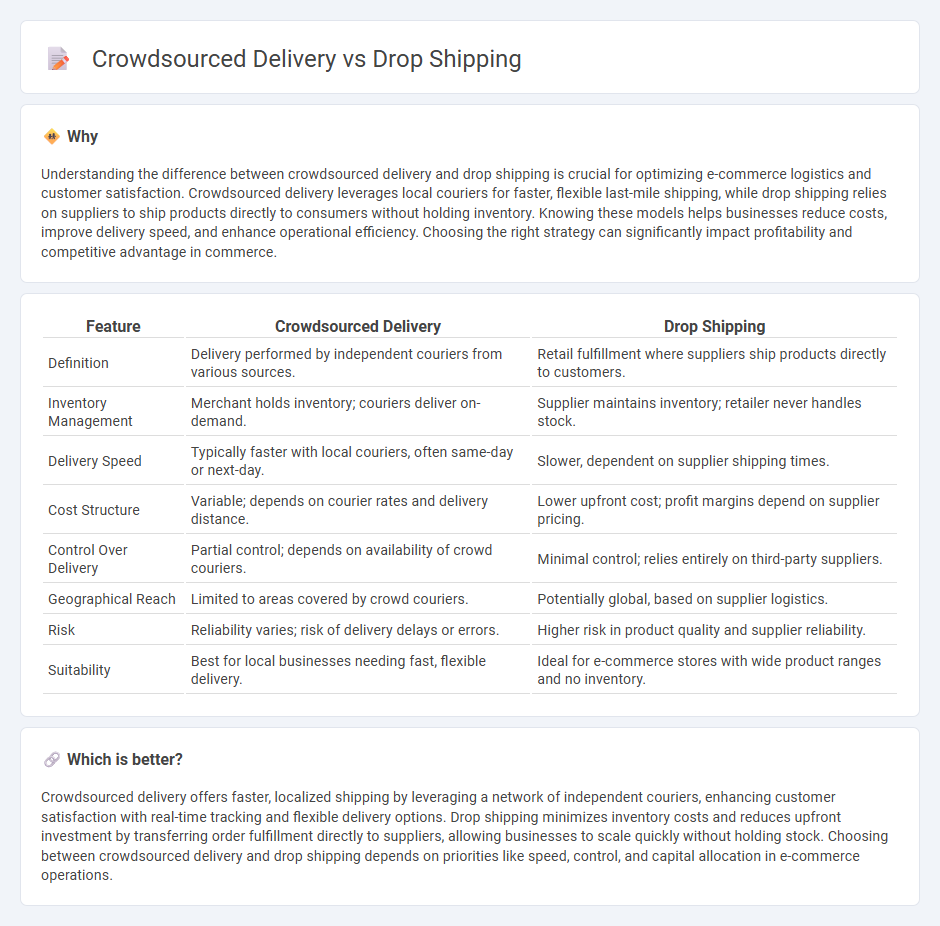 Crowdsourced Delivery vs Drop Shipping

Why

Understanding the difference between crowdsourced delivery and drop shipping is crucial for optimizing e-commerce logistics and customer satisfaction. Crowdsourced delivery leverages local couriers for faster, flexible last-mile shipping, while drop shipping relies on suppliers to ship products directly to consumers without holding inventory. Knowing these models helps businesses reduce costs, improve delivery speed, and enhance operational efficiency. Choosing the right strategy can significantly impact profitability and competitive advantage in commerce.

| Feature | Crowdsourced Delivery | Drop Shipping |
|---|---|---|
| Definition | Delivery performed by independent couriers from various sources. | Retail fulfillment where suppliers ship products directly to customers. |
| Inventory Management | Merchant holds inventory; couriers deliver on-demand. | Supplier maintains inventory; retailer never handles stock. |
| Delivery Speed | Typically faster with local couriers, often same-day or next-day. | Slower, dependent on supplier shipping times. |
| Cost Structure | Variable; depends on courier rates and delivery distance. | Lower upfront cost; profit margins depend on supplier pricing. |
| Control Over Delivery | Partial control; depends on availability of crowd couriers. | Minimal control; relies entirely on third-party suppliers. |
| Geographical Reach | Limited to areas covered by crowd couriers. | Potentially global, based on supplier logistics. |
| Risk | Reliability varies; risk of delivery delays or errors. | Higher risk in product quality and supplier reliability. |
| Suitability | Best for local businesses needing fast, flexible delivery. | Ideal for e-commerce stores with wide product ranges and no inventory. |

Which is better?

Crowdsourced delivery offers faster, localized shipping by leveraging a network of independent couriers, enhancing customer satisfaction with real-time tracking and flexible delivery options. Drop shipping minimizes inventory costs and reduces upfront investment by transferring order fulfillment directly to suppliers, allowing businesses to scale quickly without holding stock. Choosing between crowdsourced delivery and drop shipping depends on priorities like speed, control, and capital allocation in e-commerce operations.