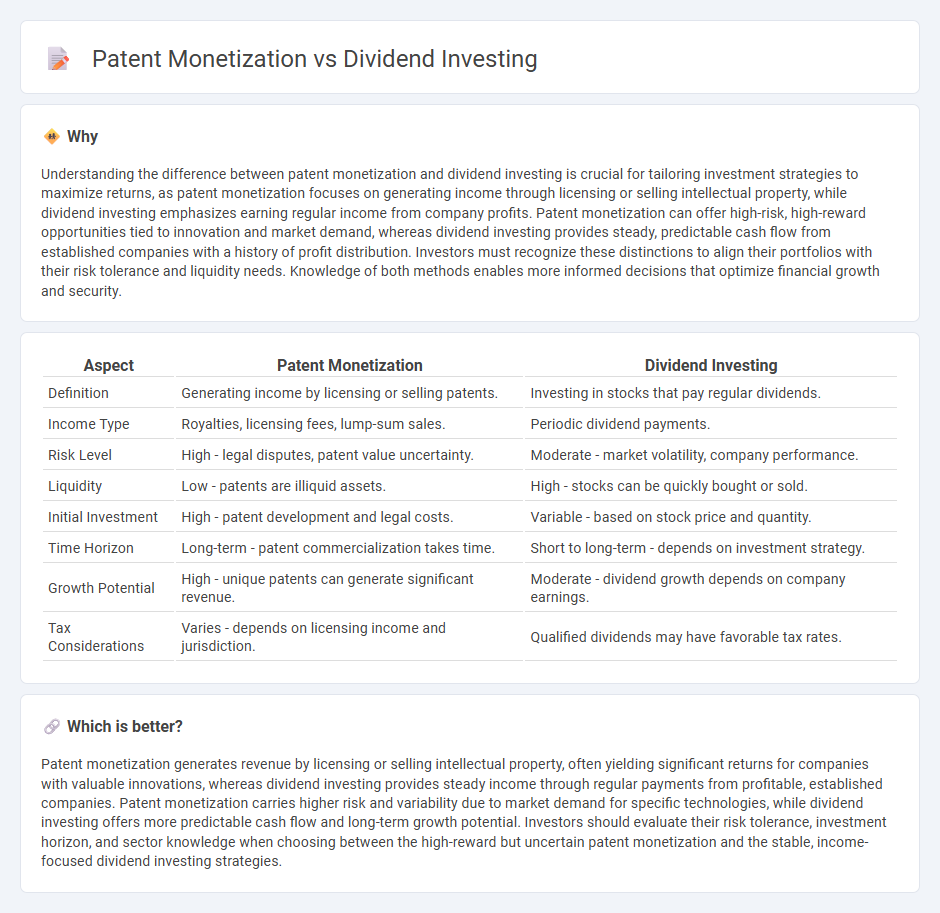 Patent Monetization vs Dividend Investing

Why

Understanding the difference between patent monetization and dividend investing is crucial for tailoring investment strategies to maximize returns, as patent monetization focuses on generating income through licensing or selling intellectual property, while dividend investing emphasizes earning regular income from company profits. Patent monetization can offer high-risk, high-reward opportunities tied to innovation and market demand, whereas dividend investing provides steady, predictable cash flow from established companies with a history of profit distribution. Investors must recognize these distinctions to align their portfolios with their risk tolerance and liquidity needs. Knowledge of both methods enables more informed decisions that optimize financial growth and security.

| Aspect | Patent Monetization | Dividend Investing |
|---|---|---|
| Definition | Generating income by licensing or selling patents. | Investing in stocks that pay regular dividends. |
| Income Type | Royalties, licensing fees, lump-sum sales. | Periodic dividend payments. |
| Risk Level | High - legal disputes, patent value uncertainty. | Moderate - market volatility, company performance. |
| Liquidity | Low - patents are illiquid assets. | High - stocks can be quickly bought or sold. |
| Initial Investment | High - patent development and legal costs. | Variable - based on stock price and quantity. |
| Time Horizon | Long-term - patent commercialization takes time. | Short to long-term - depends on investment strategy. |
| Growth Potential | High - unique patents can generate significant revenue. | Moderate - dividend growth depends on company earnings. |
| Tax Considerations | Varies - depends on licensing income and jurisdiction. | Qualified dividends may have favorable tax rates. |

Which is better?

Patent monetization generates revenue by licensing or selling intellectual property, often yielding significant returns for companies with valuable innovations, whereas dividend investing provides steady income through regular payments from profitable, established companies. Patent monetization carries higher risk and variability due to market demand for specific technologies, while dividend investing offers more predictable cash flow and long-term growth potential. Investors should evaluate their risk tolerance, investment horizon, and sector knowledge when choosing between the high-reward but uncertain patent monetization and the stable, income-focused dividend investing strategies.