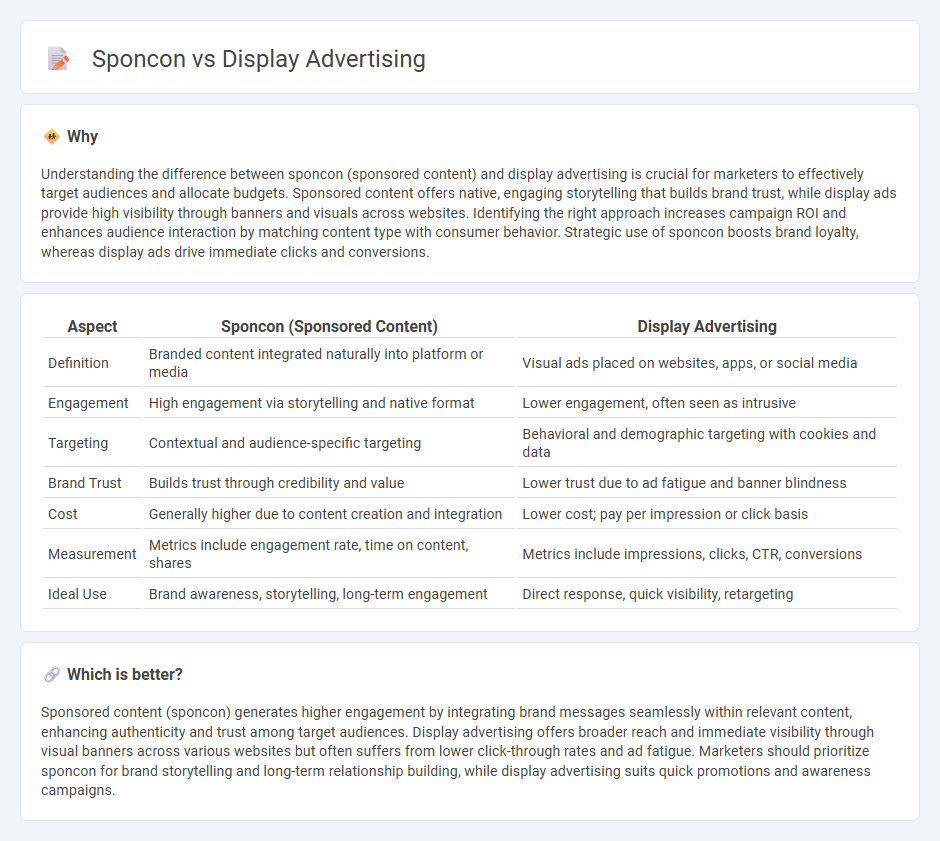 Sponcon vs Display Advertising

Why

Understanding the difference between sponcon (sponsored content) and display advertising is crucial for marketers to effectively target audiences and allocate budgets. Sponsored content offers native, engaging storytelling that builds brand trust, while display ads provide high visibility through banners and visuals across websites. Identifying the right approach increases campaign ROI and enhances audience interaction by matching content type with consumer behavior. Strategic use of sponcon boosts brand loyalty, whereas display ads drive immediate clicks and conversions.

| Aspect | Sponcon (Sponsored Content) | Display Advertising |
|---|---|---|
| Definition | Branded content integrated naturally into platform or media | Visual ads placed on websites, apps, or social media |
| Engagement | High engagement via storytelling and native format | Lower engagement, often seen as intrusive |
| Targeting | Contextual and audience-specific targeting | Behavioral and demographic targeting with cookies and data |
| Brand Trust | Builds trust through credibility and value | Lower trust due to ad fatigue and banner blindness |
| Cost | Generally higher due to content creation and integration | Lower cost; pay per impression or click basis |
| Measurement | Metrics include engagement rate, time on content, shares | Metrics include impressions, clicks, CTR, conversions |
| Ideal Use | Brand awareness, storytelling, long-term engagement | Direct response, quick visibility, retargeting |

Which is better?

Sponsored content (sponcon) generates higher engagement by integrating brand messages seamlessly within relevant content, enhancing authenticity and trust among target audiences. Display advertising offers broader reach and immediate visibility through visual banners across various websites but often suffers from lower click-through rates and ad fatigue. Marketers should prioritize sponcon for brand storytelling and long-term relationship building, while display advertising suits quick promotions and awareness campaigns.