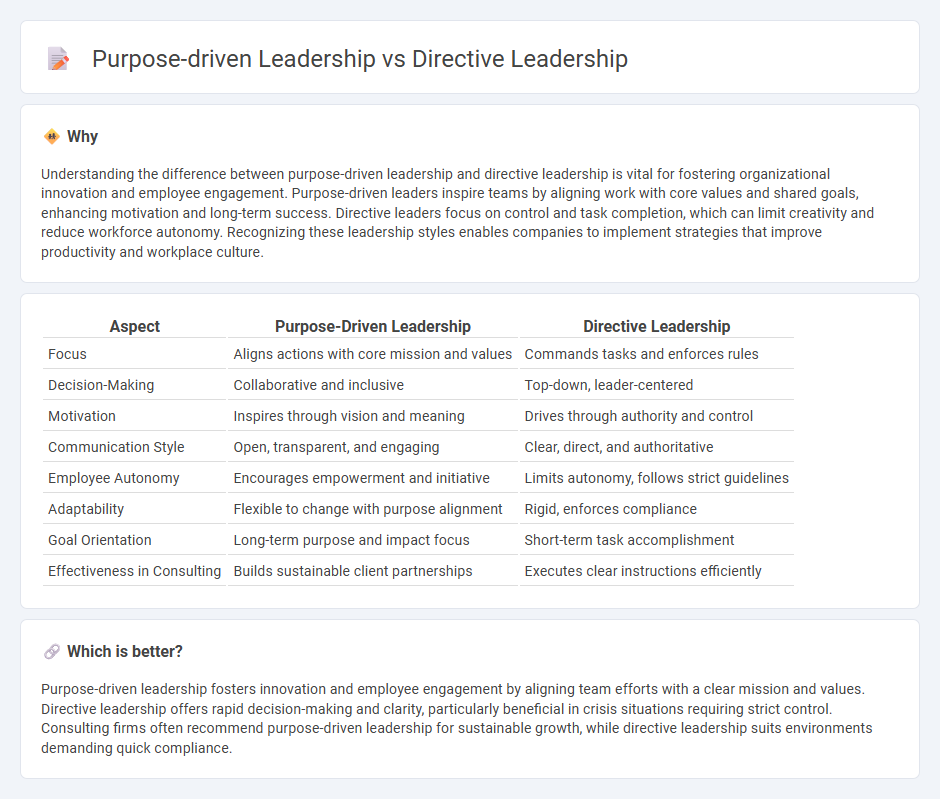 Purpose-driven Leadership vs Directive Leadership

Why

Understanding the difference between purpose-driven leadership and directive leadership is vital for fostering organizational innovation and employee engagement. Purpose-driven leaders inspire teams by aligning work with core values and shared goals, enhancing motivation and long-term success. Directive leaders focus on control and task completion, which can limit creativity and reduce workforce autonomy. Recognizing these leadership styles enables companies to implement strategies that improve productivity and workplace culture.

| Aspect | Purpose-Driven Leadership | Directive Leadership |
|---|---|---|
| Focus | Aligns actions with core mission and values | Commands tasks and enforces rules |
| Decision-Making | Collaborative and inclusive | Top-down, leader-centered |
| Motivation | Inspires through vision and meaning | Drives through authority and control |
| Communication Style | Open, transparent, and engaging | Clear, direct, and authoritative |
| Employee Autonomy | Encourages empowerment and initiative | Limits autonomy, follows strict guidelines |
| Adaptability | Flexible to change with purpose alignment | Rigid, enforces compliance |
| Goal Orientation | Long-term purpose and impact focus | Short-term task accomplishment |
| Effectiveness in Consulting | Builds sustainable client partnerships | Executes clear instructions efficiently |

Which is better?

Purpose-driven leadership fosters innovation and employee engagement by aligning team efforts with a clear mission and values. Directive leadership offers rapid decision-making and clarity, particularly beneficial in crisis situations requiring strict control. Consulting firms often recommend purpose-driven leadership for sustainable growth, while directive leadership suits environments demanding quick compliance.